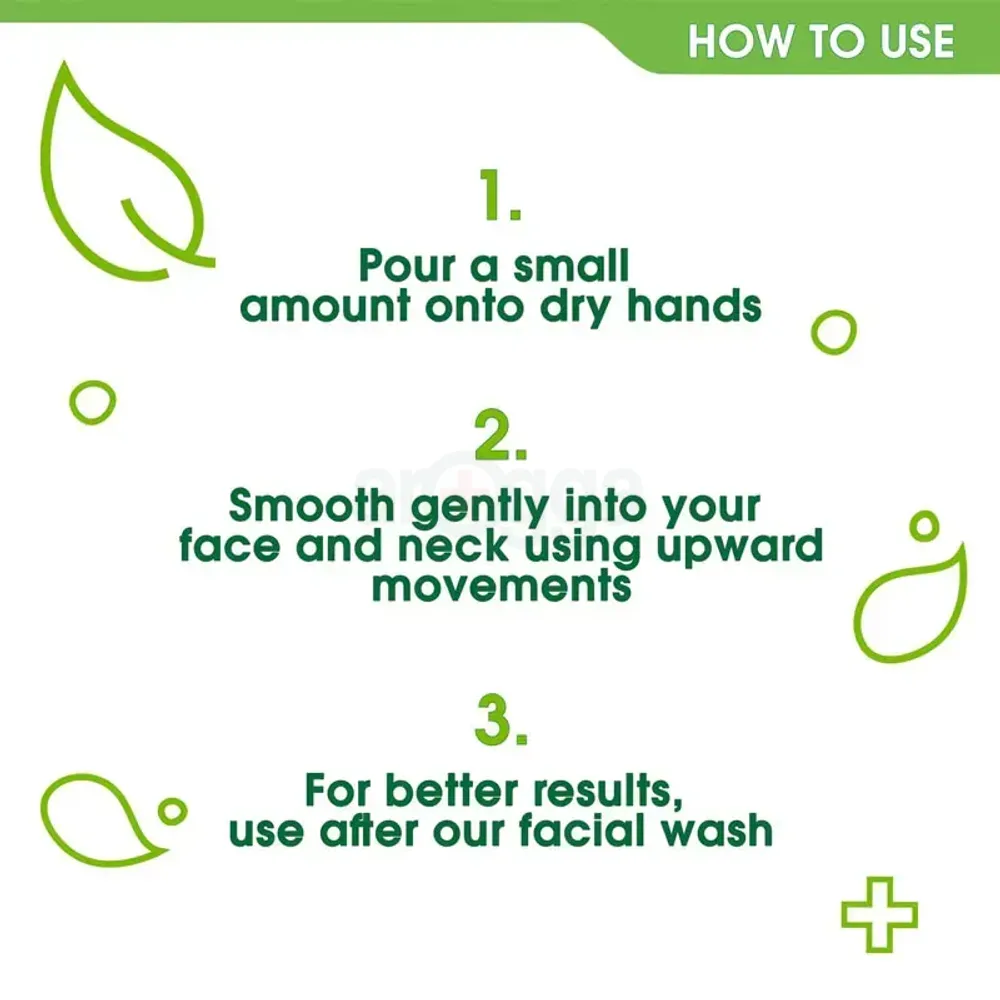 HOW TO USE

1.
Pour a small amount onto dry hands

2.
Smooth gently into your face and neck using upward movements

3.
For better results, use after our facial wash