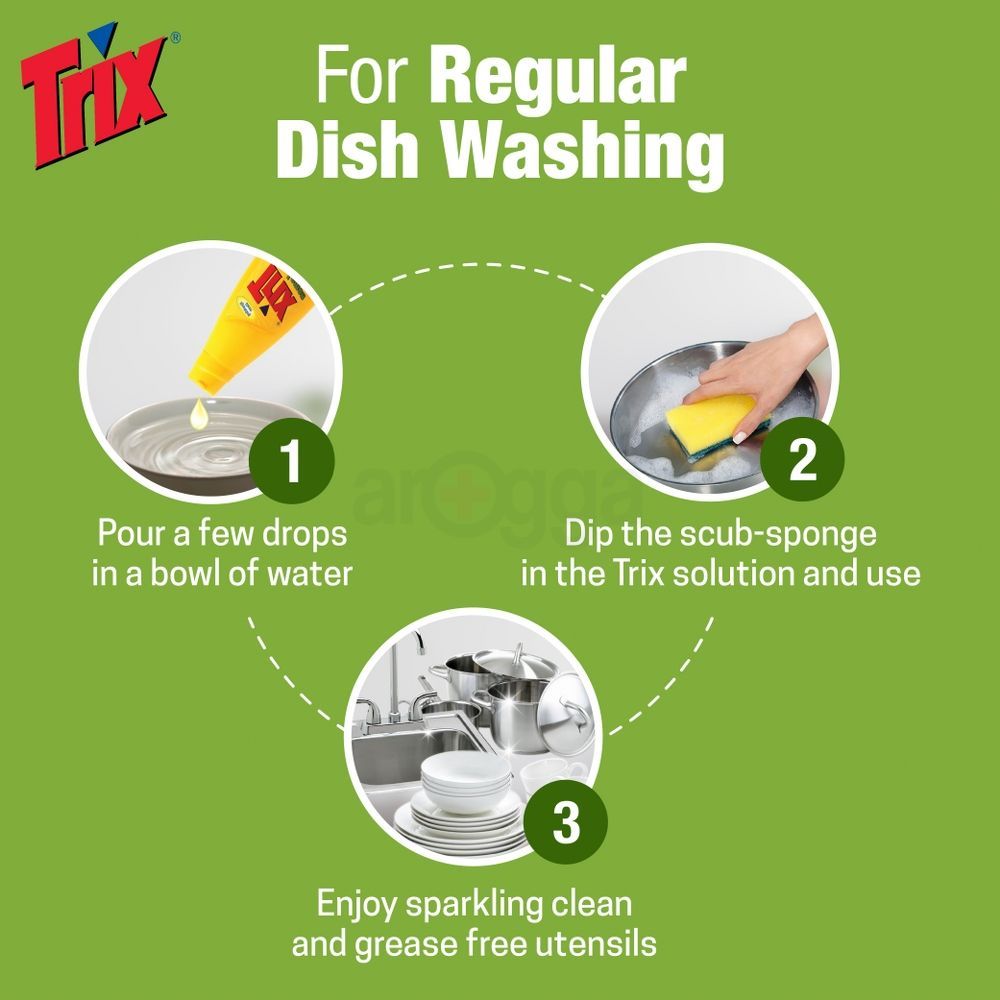 Trix®

For Regular Dish Washing

Trix

1

Pour a few drops in a bowl of water

2

Dip the scub-sponge in the Trix solution and use

arogga

3

Enjoy sparkling clean and grease free utensils