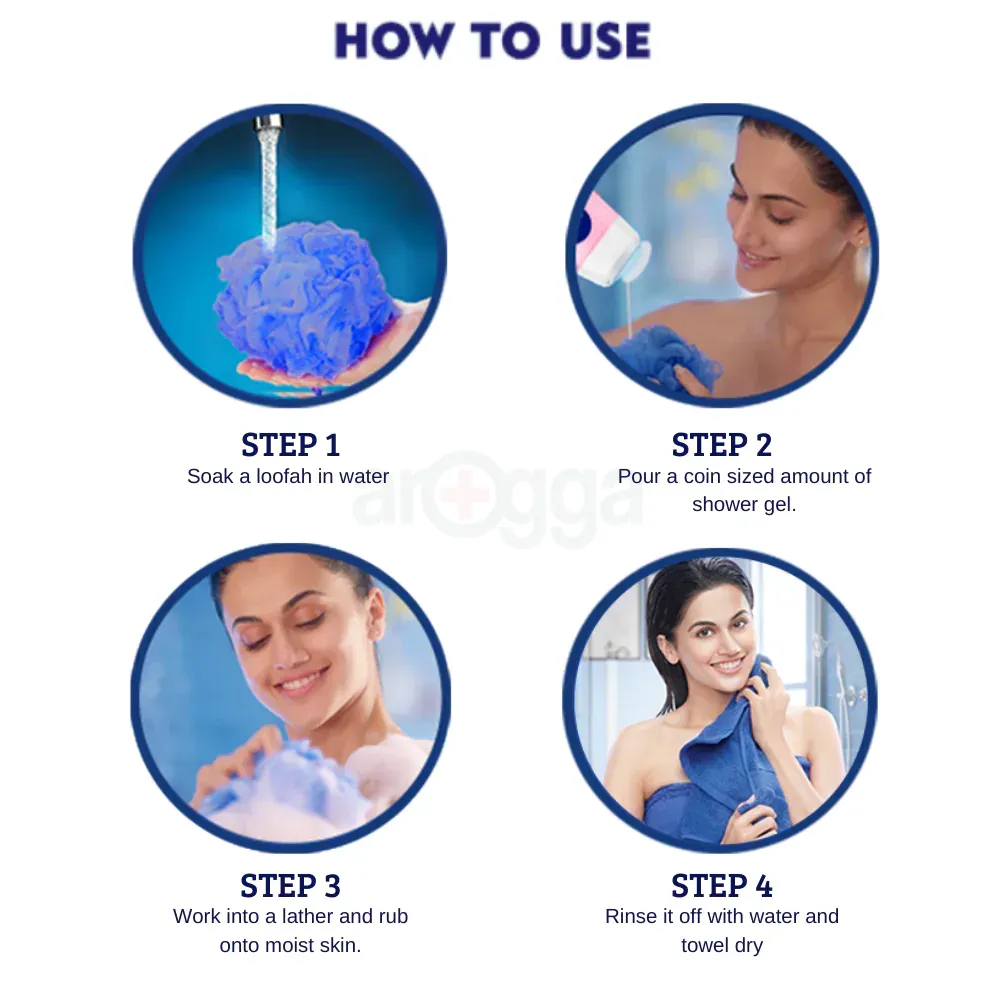 HOW TO USE

STEP 1
Soak a loofah in water

STEP 2
Pour a coin sized amount of shower gel.

arogga

STEP 3
Work into a lather and rub onto moist skin.

STEP 4
Rinse it off with water and towel dry