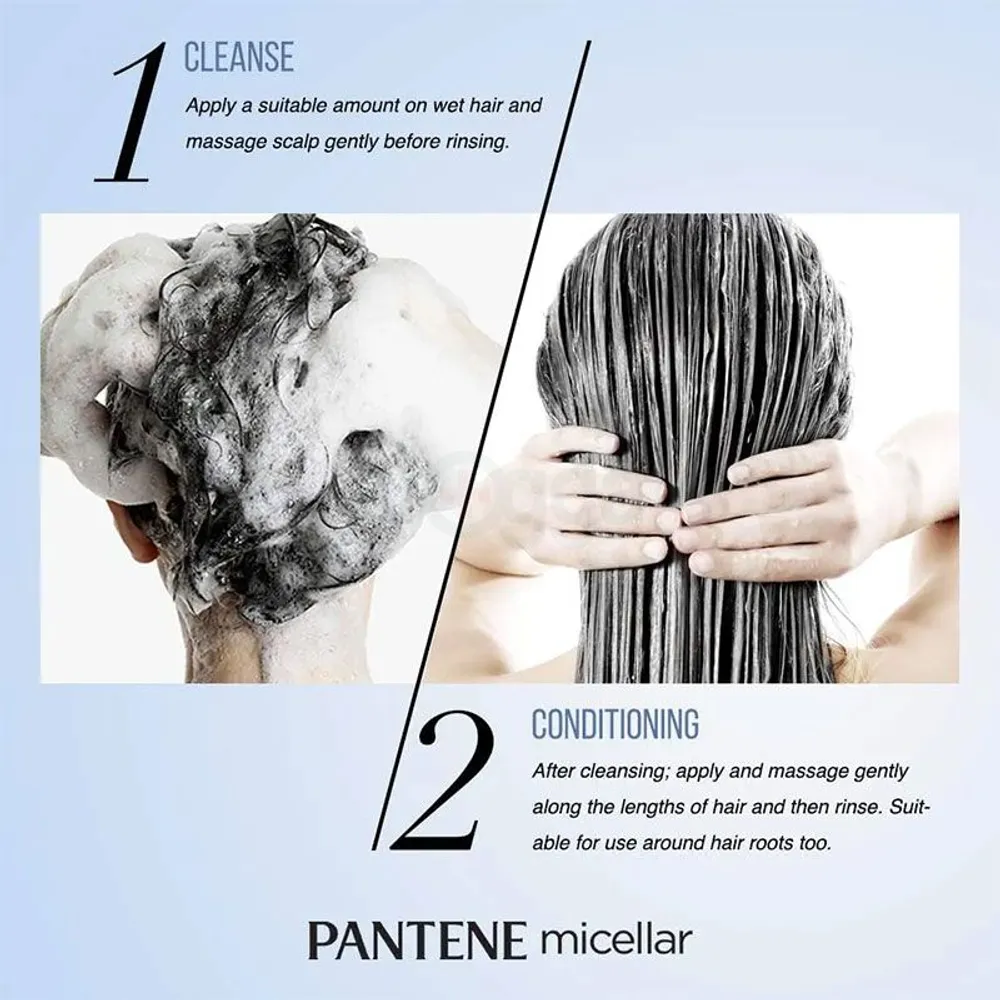 1 CLEANSE
Apply a suitable amount on wet hair and massage scalp gently before rinsing.

2 CONDITIONING
After cleansing; apply and massage gently along the lengths of hair and then rinse. Suitable for use around hair roots too.

PANTENE micellar