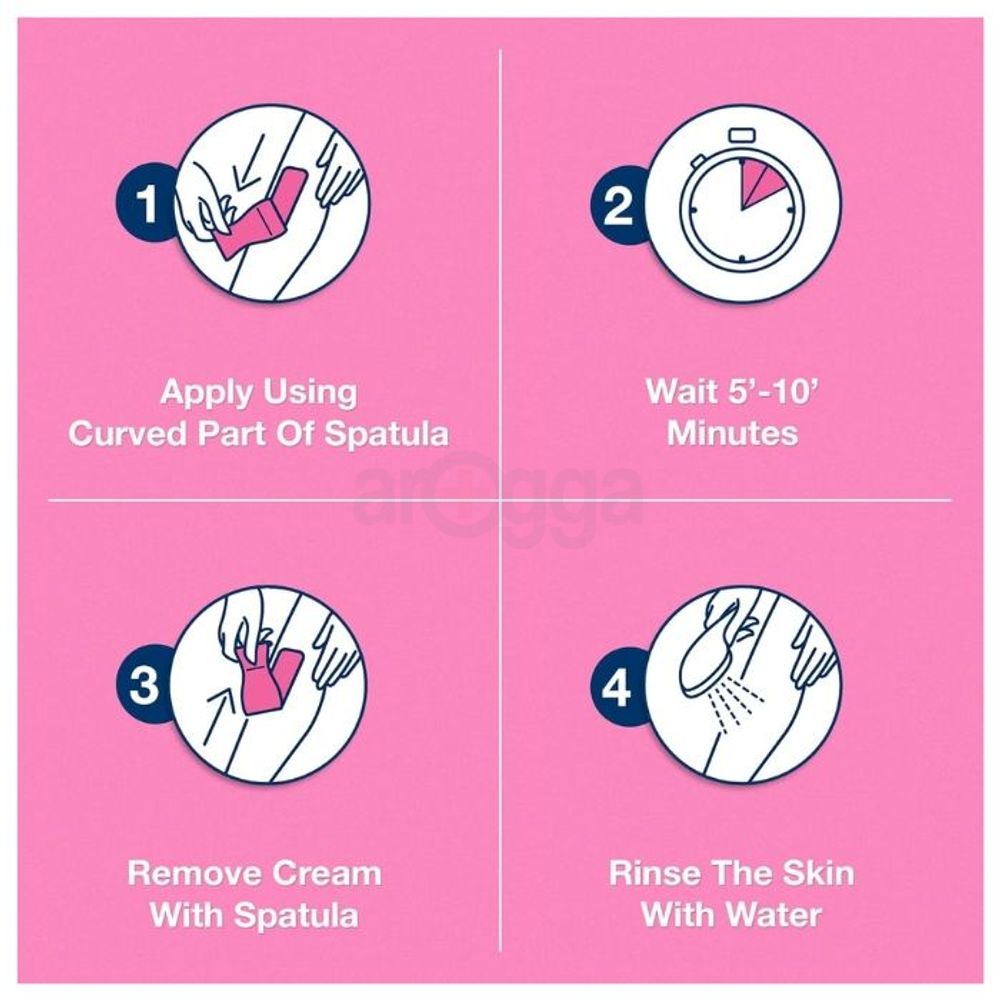 1

Apply Using Curved Part Of Spatula

2

Wait 5'-10' Minutes

arogga

3

Remove Cream With Spatula

4

Rinse The Skin With Water