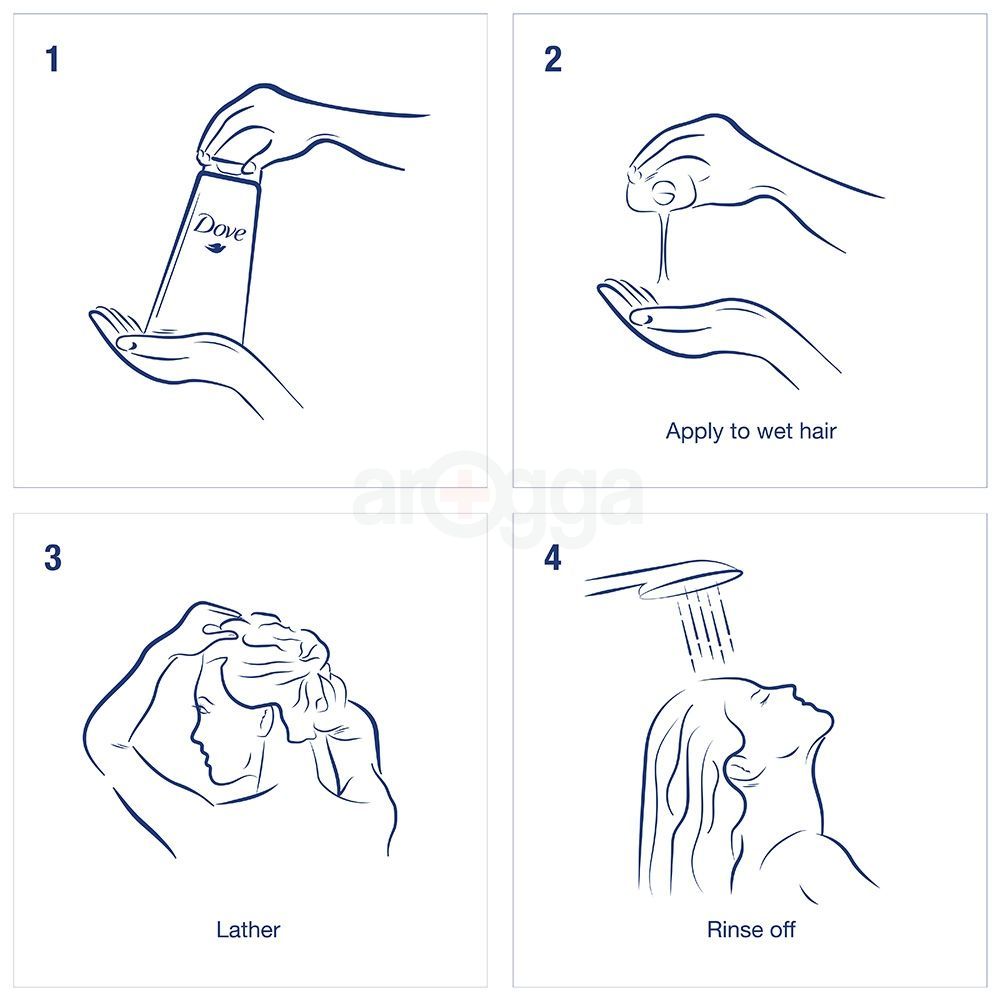 1

Dove

2

Apply to wet hair

arogga

3

Lather

4

Rinse off