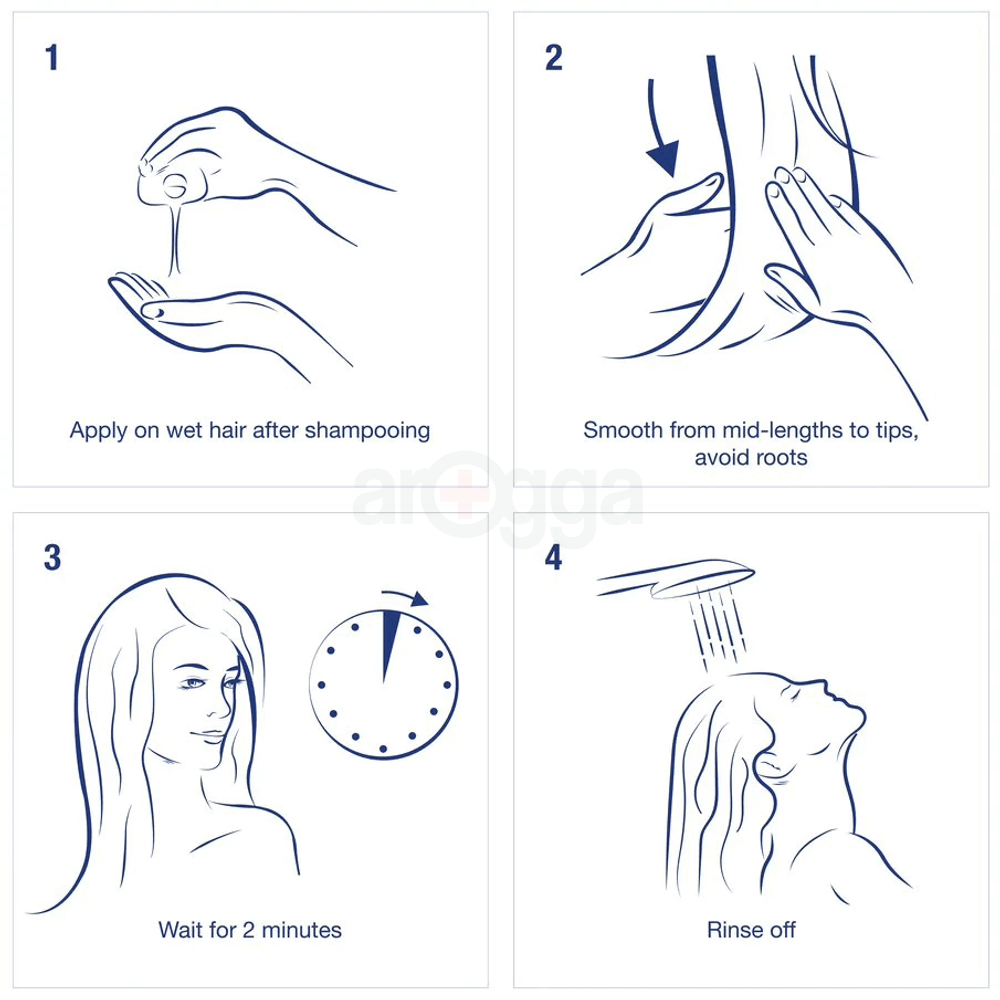 1

Apply on wet hair after shampooing

2

Smooth from mid-lengths to tips, avoid roots

arogga

3

Wait for 2 minutes

4

Rinse off