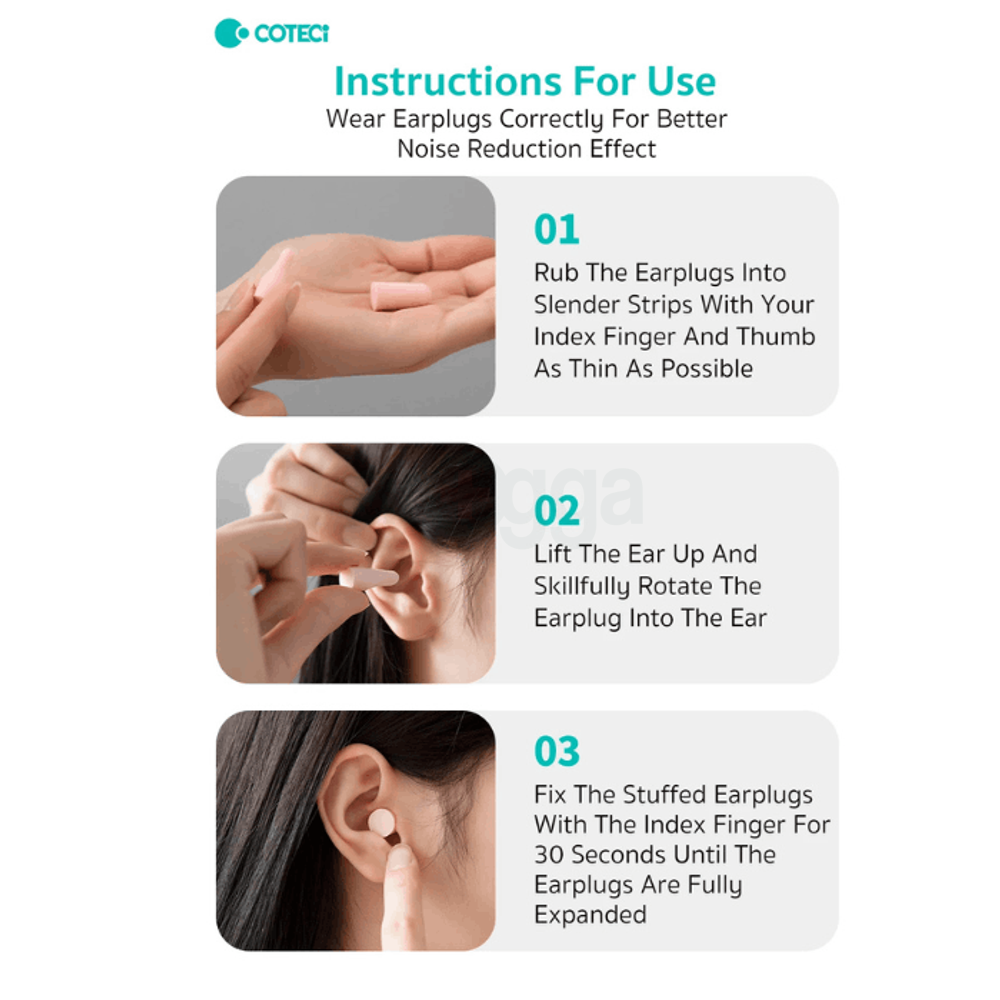 COTECi

Instructions For Use

Wear Earplugs Correctly For Better Noise Reduction Effect

01

Rub The Earplugs Into Slender Strips With Your Index Finger And Thumb As Thin As Possible

02

Lift The Ear Up And Skillfully Rotate The Earplug Into The Ear

03

Fix The Stuffed Earplugs With The Index Finger For 30 Seconds Until The Earplugs Are Fully Expanded