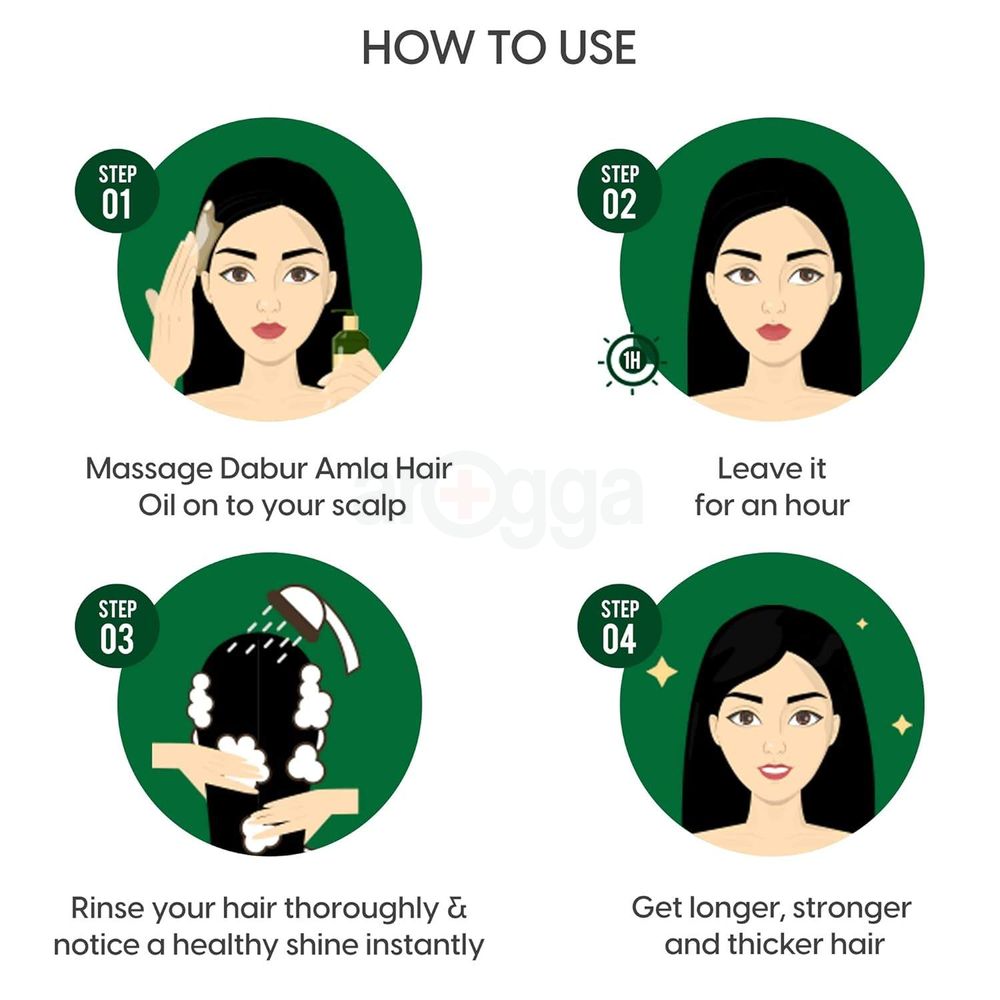 HOW TO USE

STEP 01

Massage Dabur Amla Hair Oil on to your scalp

STEP 02

1H

Leave it for an hour

arogga

STEP 03

Rinse your hair thoroughly & notice a healthy shine instantly

STEP 04

Get longer, stronger and thicker hair