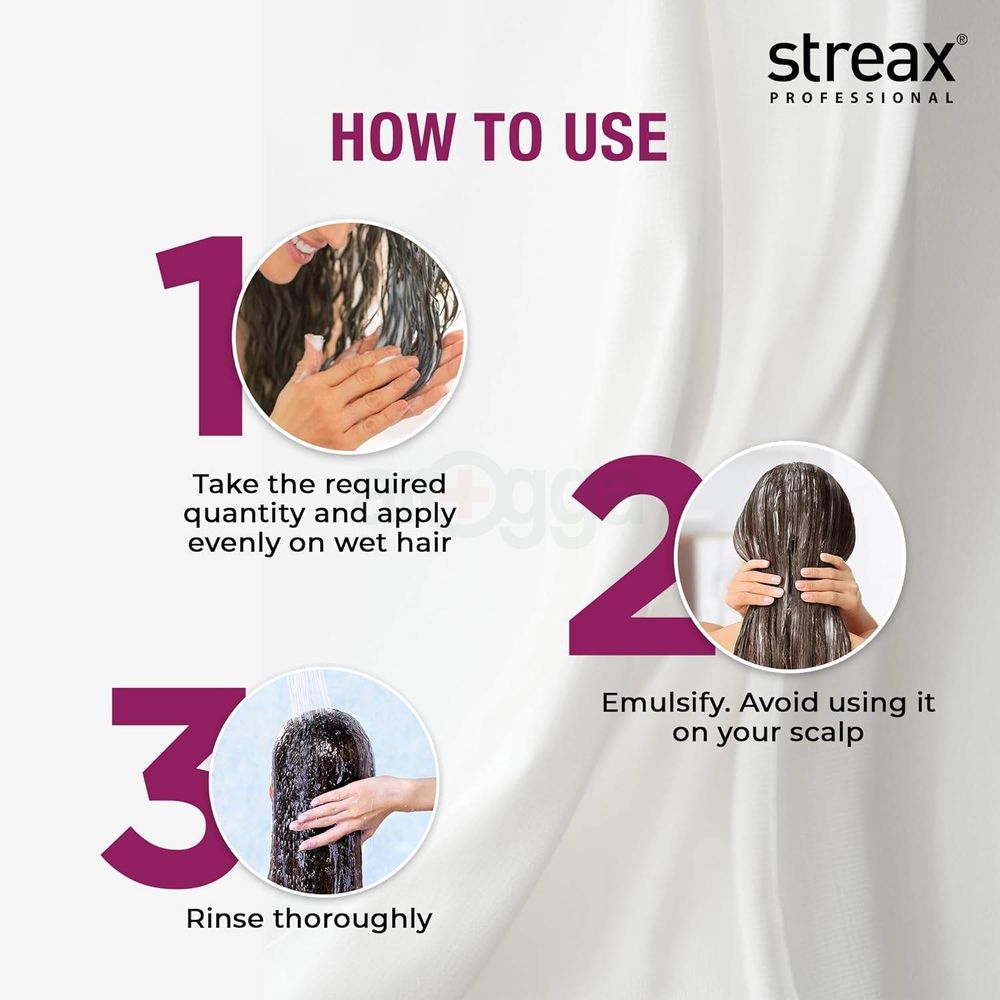 streax®
PROFESSIONAL

HOW TO USE

1

Take the required quantity and apply evenly on wet hair

2

Emulsify. Avoid using it on your scalp

3

Rinse thoroughly