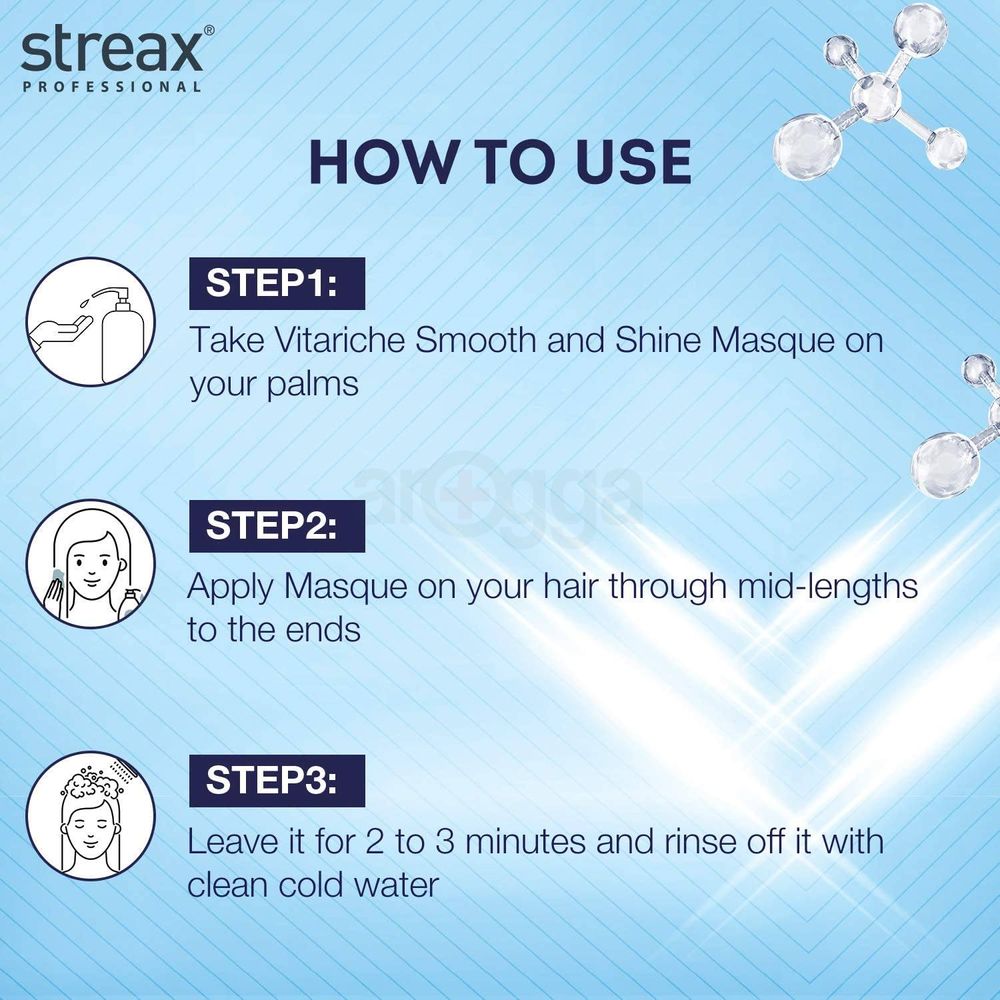 streax®
PROFESSIONAL

HOW TO USE

STEP1:
Take Vitariche Smooth and Shine Masque on your palms

arogga

STEP2:
Apply Masque on your hair through mid-lengths to the ends

STEP3:
Leave it for 2 to 3 minutes and rinse off it with clean cold water