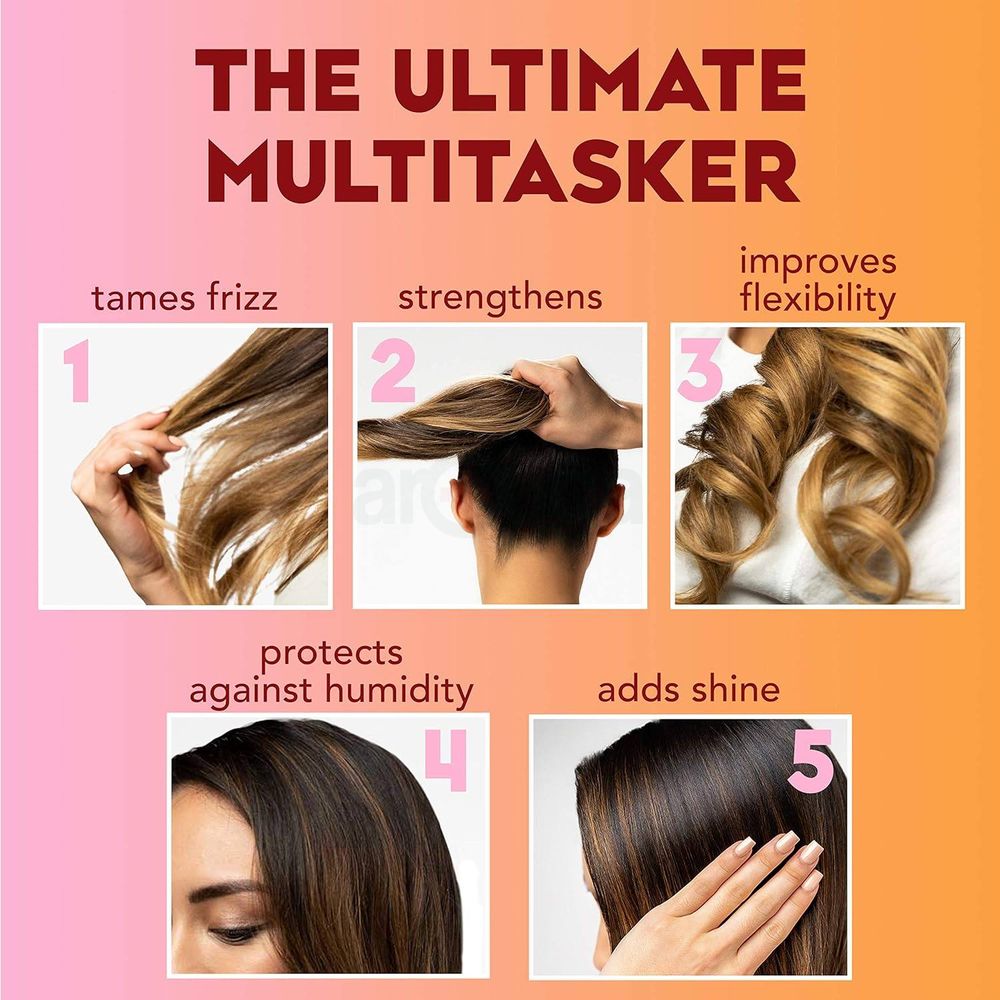 THE ULTIMATE MULTITASKER

tames frizz

1

strengthens

2

improves flexibility

3

protects against humidity

4

adds shine

5