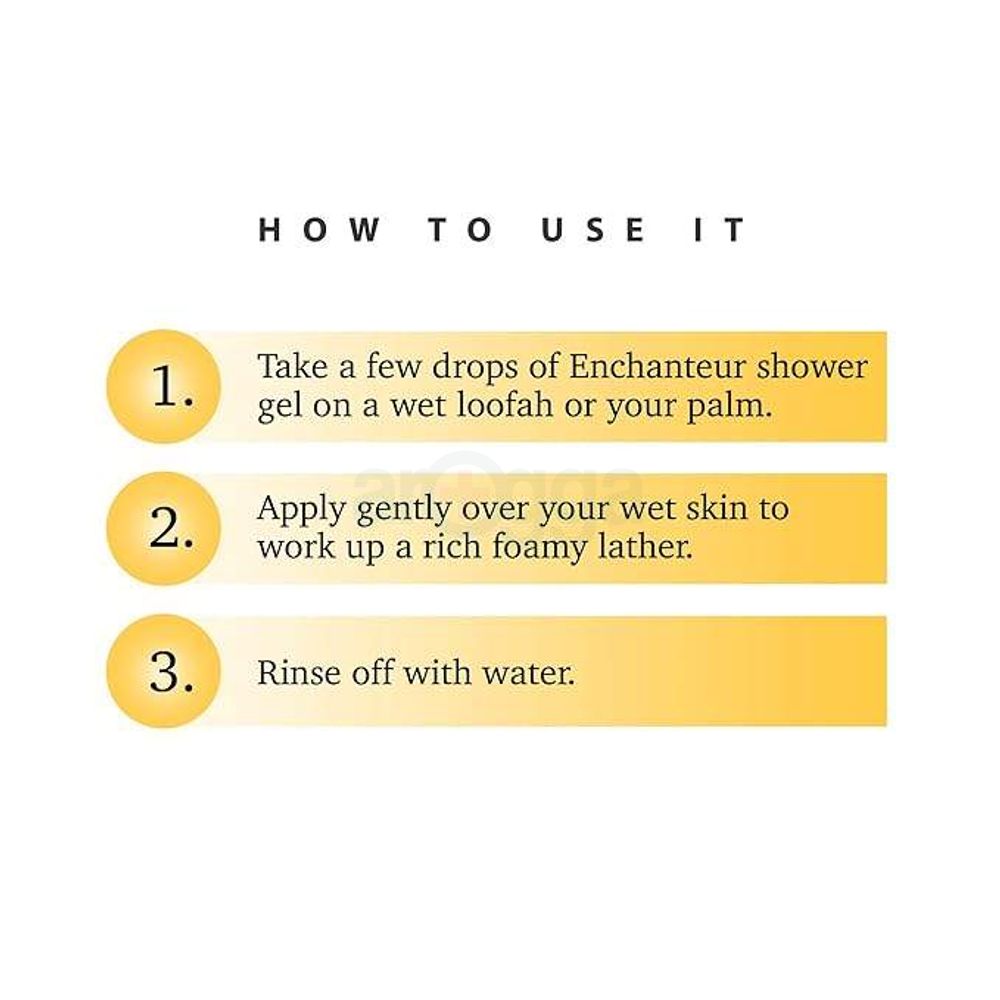 HOW TO USE IT

1. Take a few drops of Enchanteur shower gel on a wet loofah or your palm.

2. Apply gently over your wet skin to work up a rich foamy lather.

3. Rinse off with water.