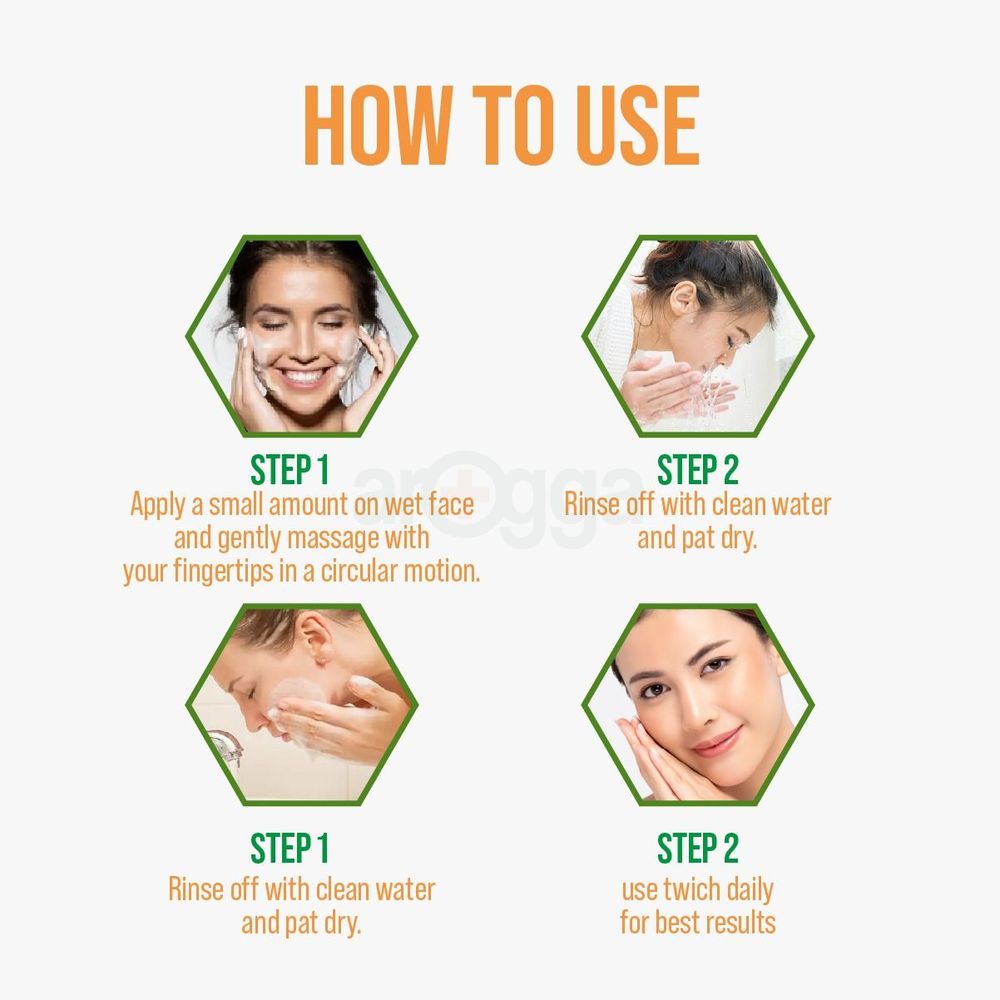 HOW TO USE

STEP 1
Apply a small amount on wet face and gently massage with your fingertips in a circular motion.

STEP 2
Rinse off with clean water and pat dry.

arogga

STEP 1
Rinse off with clean water and pat dry.

STEP 2
use twich daily for best results