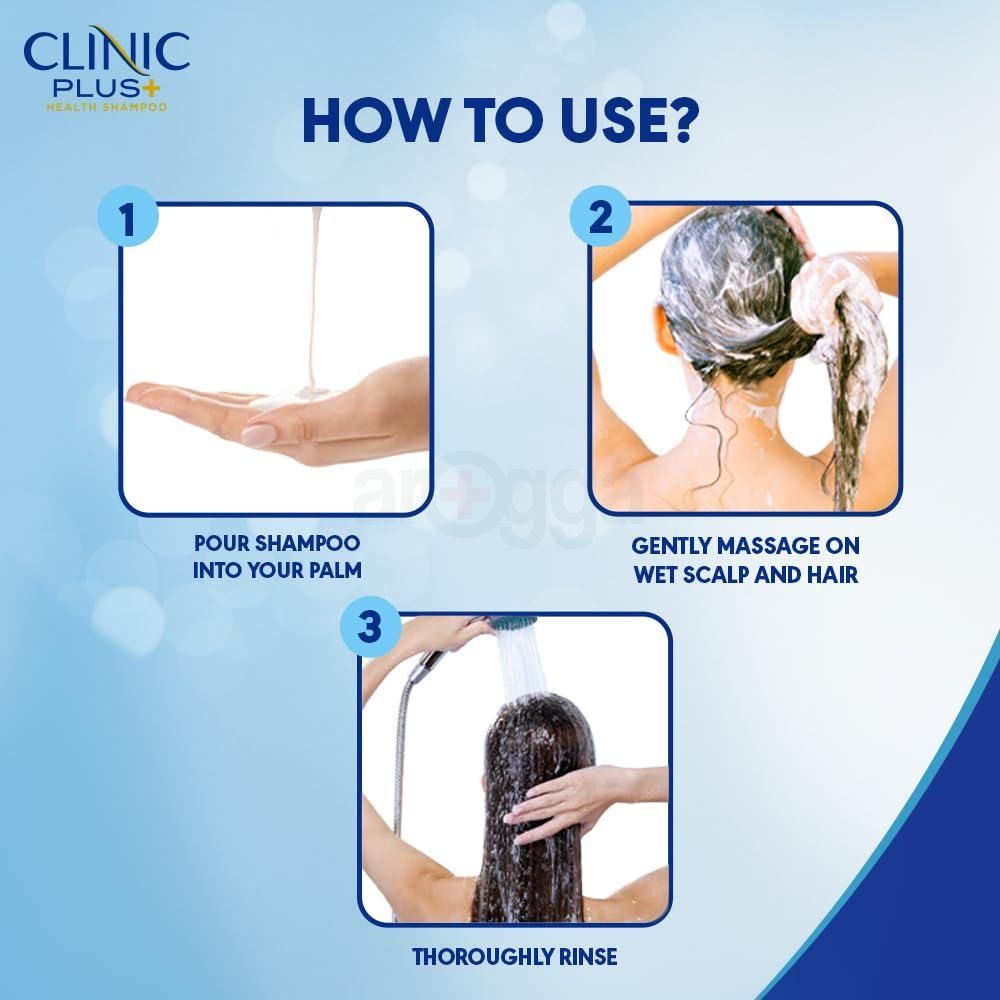 CLINIC PLUS+
HEALTH SHAMPOO

HOW TO USE?

1

POUR SHAMPOO INTO YOUR PALM

2

GENTLY MASSAGE ON WET SCALP AND HAIR

arogga

3

THOROUGHLY RINSE