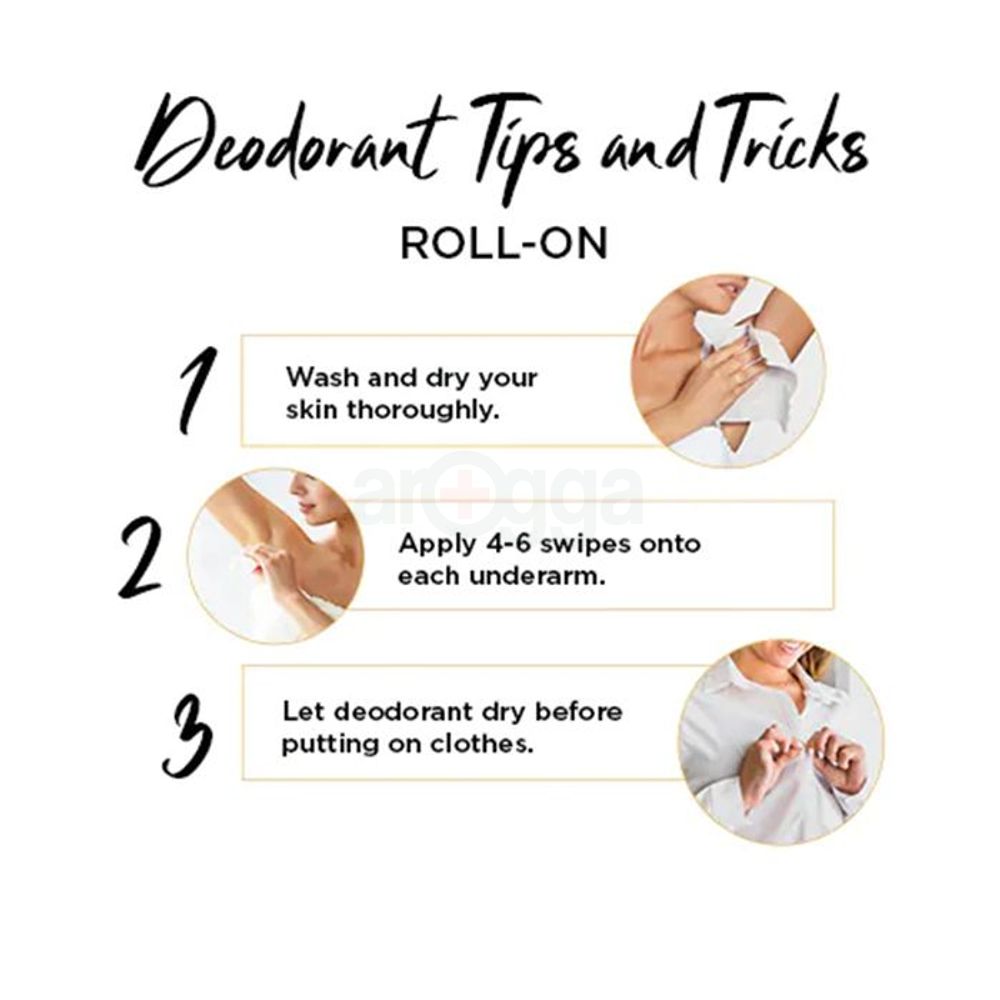 Deodorant Tips and Tricks

ROLL-ON

1

Wash and dry your skin thoroughly.

arogga

2

Apply 4-6 swipes onto each underarm.

3

Let deodorant dry before putting on clothes.