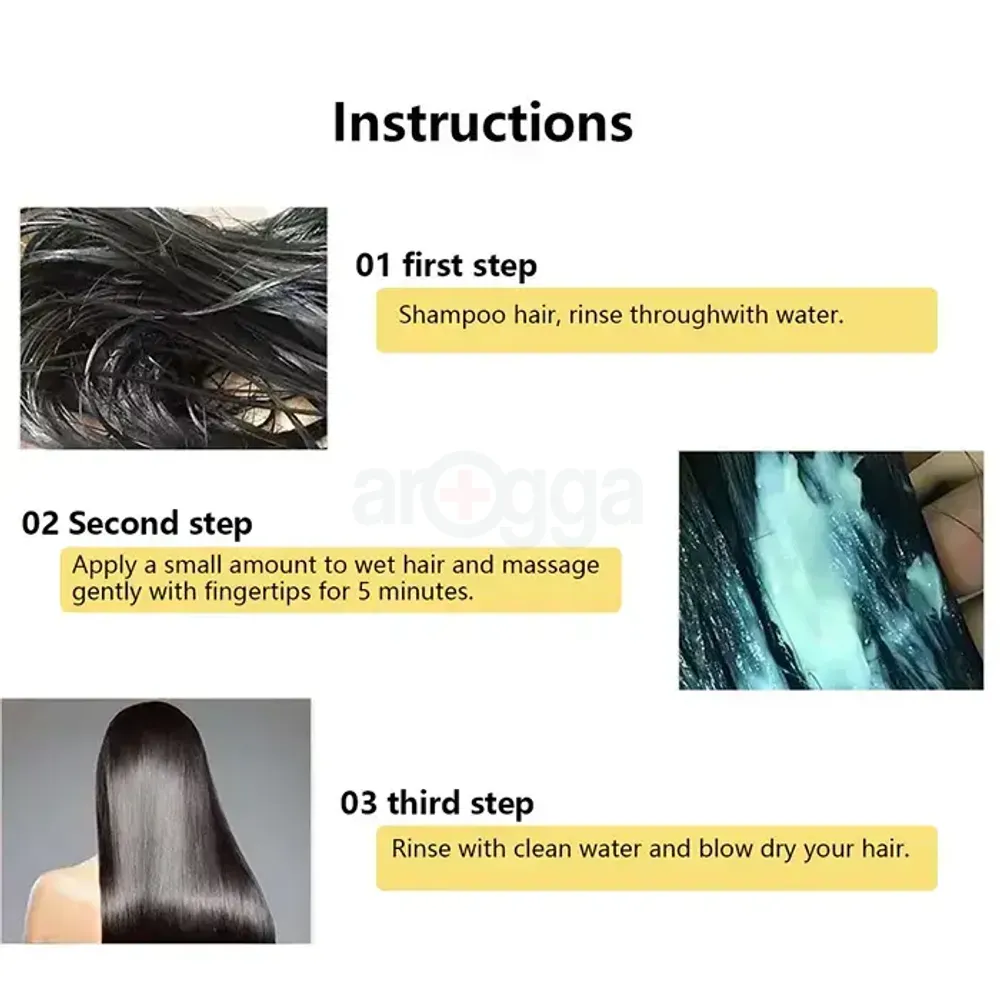 Instructions

01 first step

Shampoo hair, rinse throughwith water.

arogga

02 Second step

Apply a small amount to wet hair and massage gently with fingertips for 5 minutes.

03 third step

Rinse with clean water and blow dry your hair.