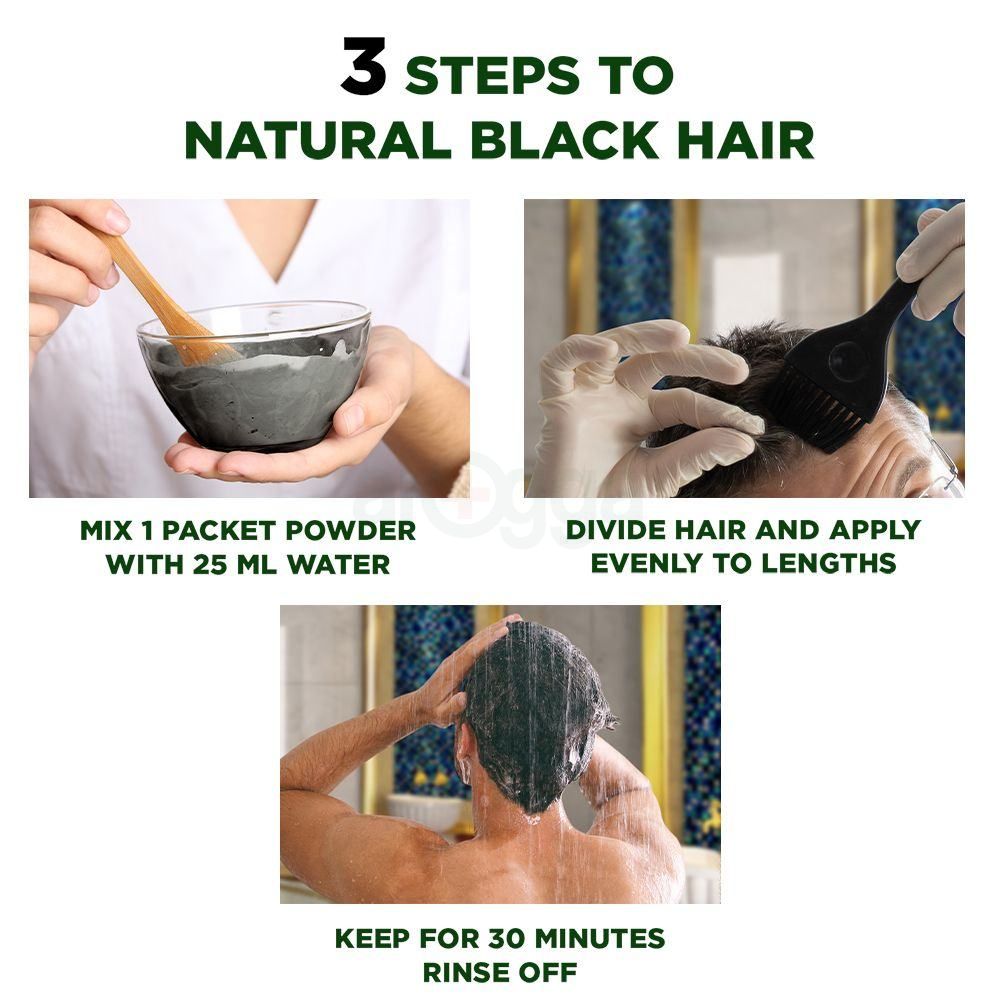 3 STEPS TO
NATURAL BLACK HAIR

MIX 1 PACKET POWDER WITH 25 ML WATER

DIVIDE HAIR AND APPLY EVENLY TO LENGTHS

KEEP FOR 30 MINUTES
RINSE OFF