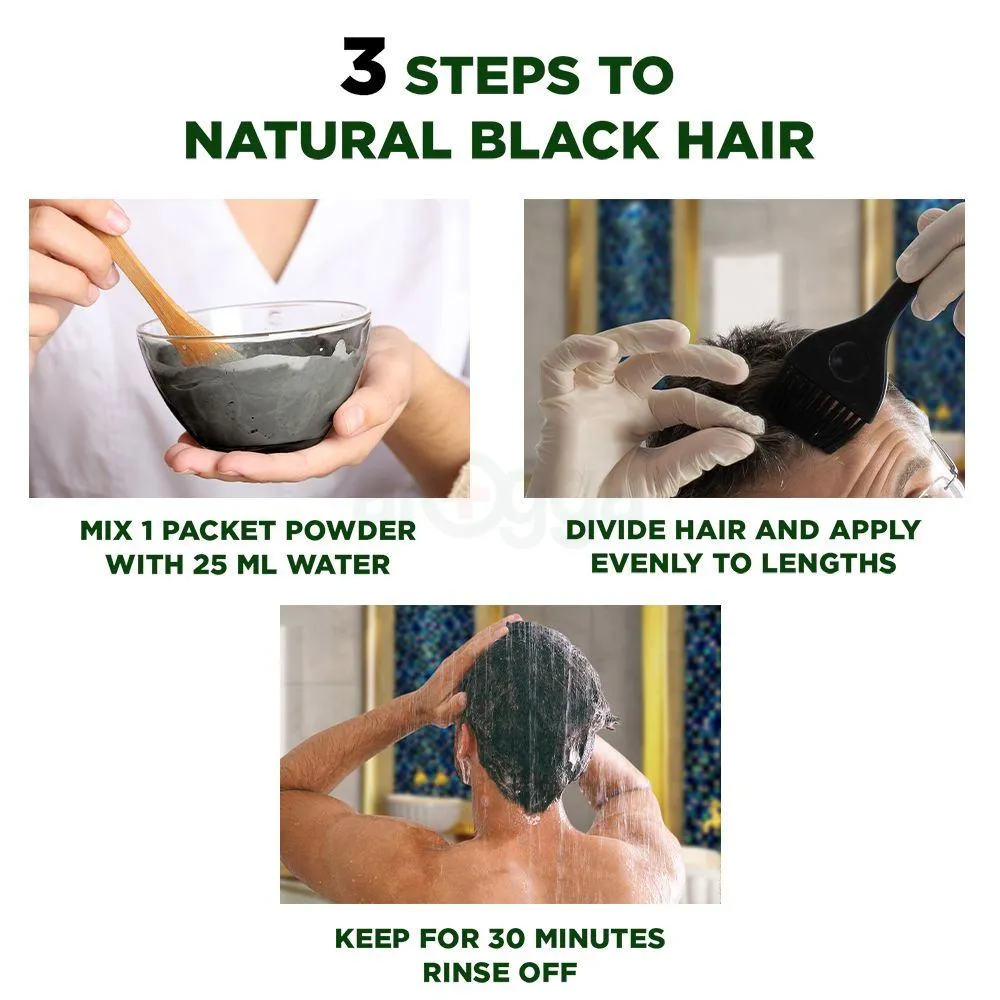 3 STEPS TO NATURAL BLACK HAIR

MIX 1 PACKET POWDER WITH 25 ML WATER

DIVIDE HAIR AND APPLY EVENLY TO LENGTHS

KEEP FOR 30 MINUTES RINSE OFF