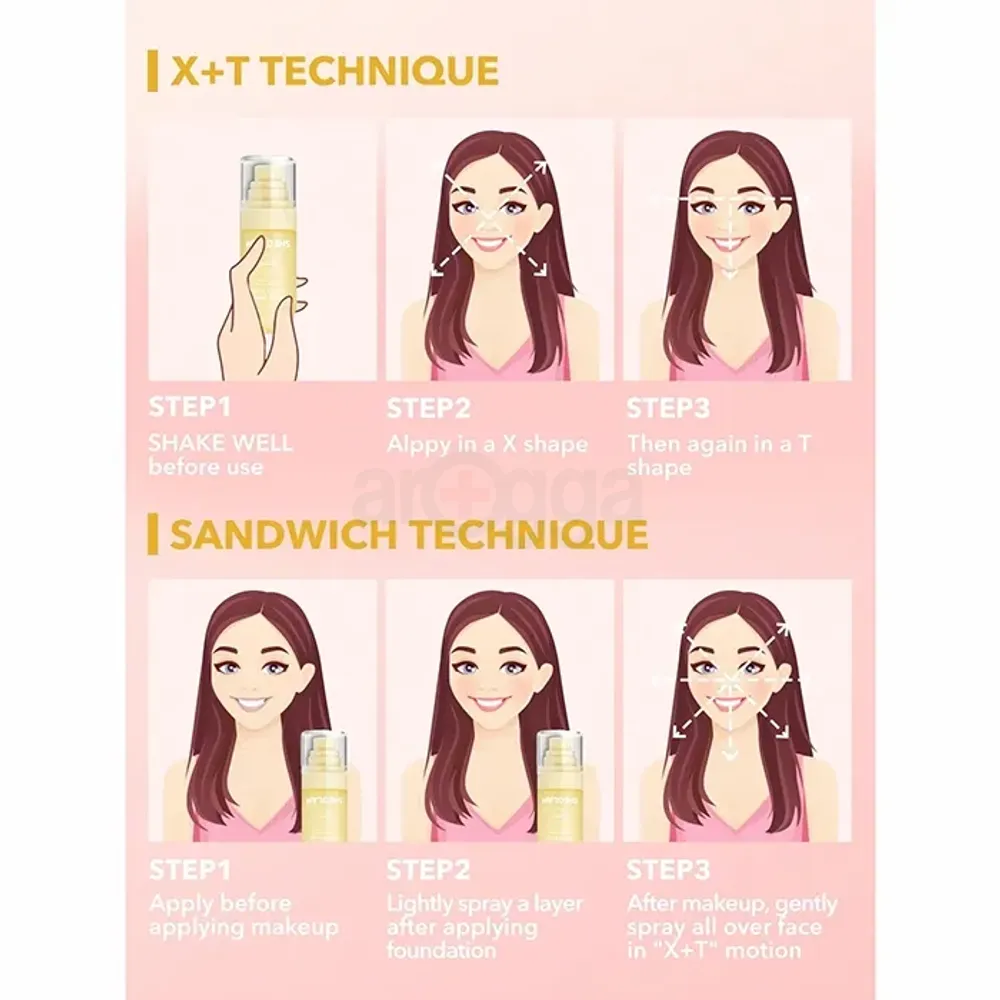 X+T TECHNIQUE

STEP1
SHAKE WELL before use

STEP2
Alppy in a X shape

STEP3
Then again in a T shape

arogga

SANDWICH TECHNIQUE

STEP1
Apply before applying makeup

STEP2
Lightly spray a layer after applying foundation

STEP3
After makeup, gently spray all over face in "X+T" motion