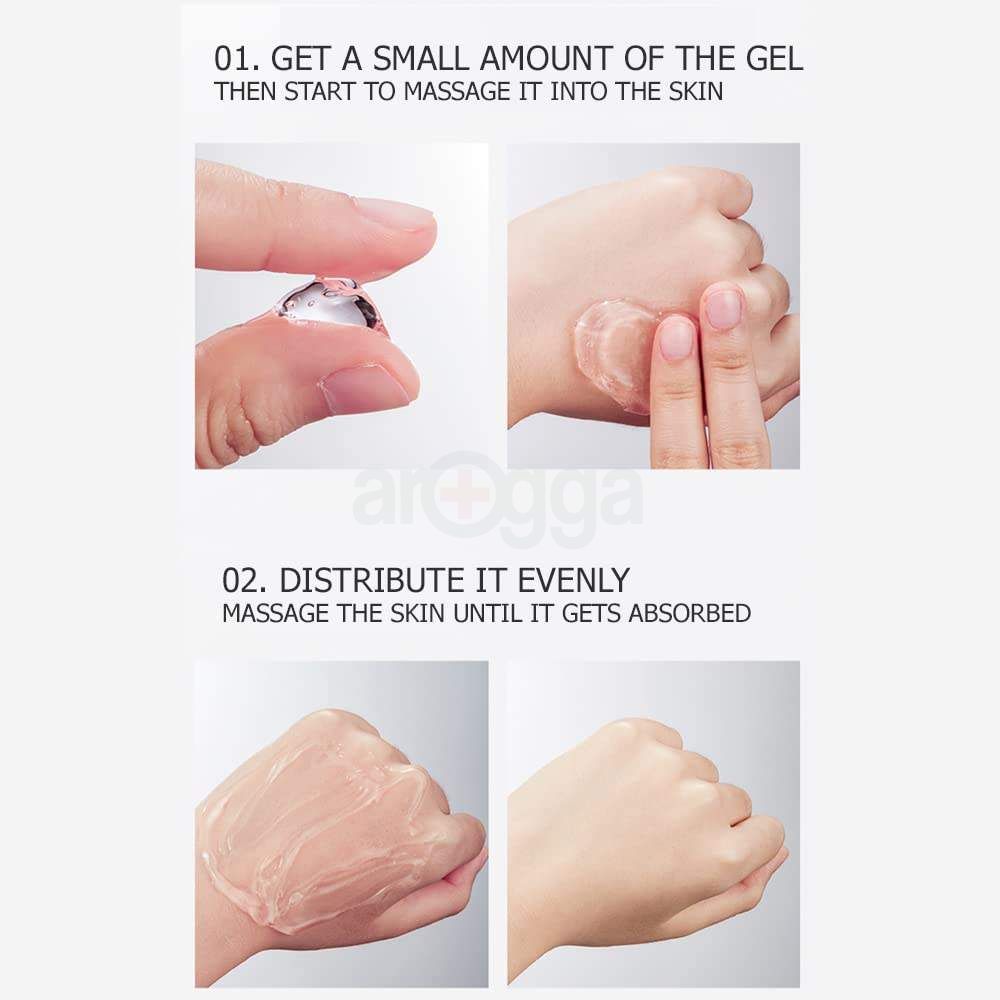 01. GET A SMALL AMOUNT OF THE GEL
THEN START TO MASSAGE IT INTO THE SKIN

arogga

02. DISTRIBUTE IT EVENLY
MASSAGE THE SKIN UNTIL IT GETS ABSORBED