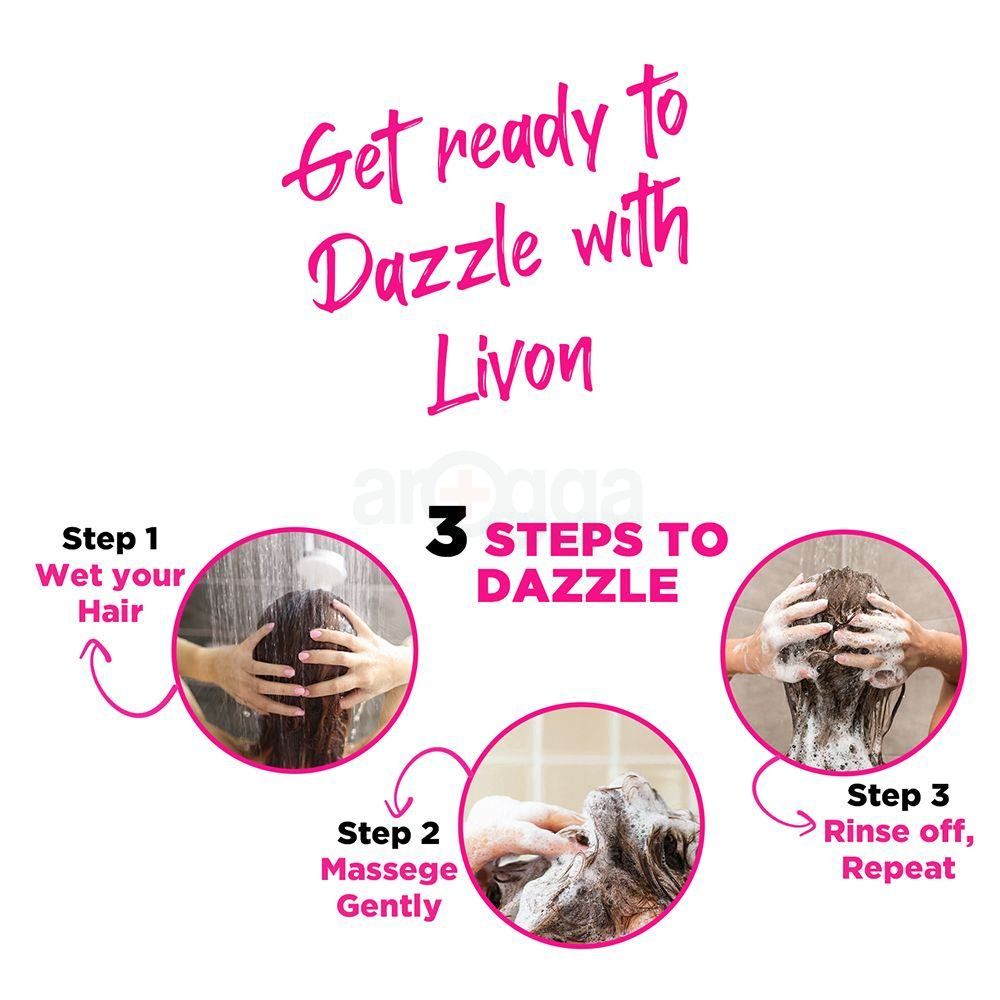 Get ready to Dazzle with Livon

arogga

3 STEPS TO DAZZLE

Step 1
Wet your Hair

Step 2
Massege Gently

Step 3
Rinse off, Repeat