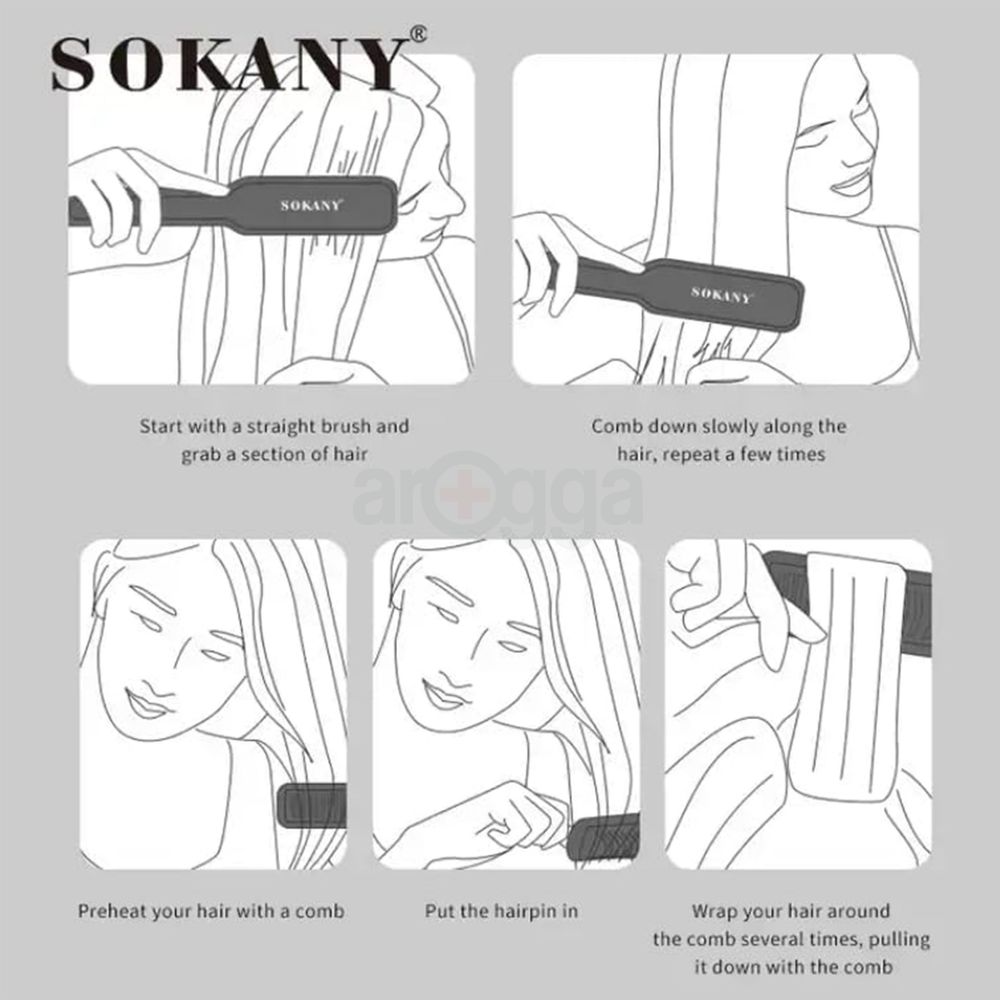 SOKANY®

SOKANY

SOKANY

Start with a straight brush and grab a section of hair

Comb down slowly along the hair, repeat a few times

arogga

Preheat your hair with a comb

Put the hairpin in

Wrap your hair around the comb several times, pulling it down with the comb