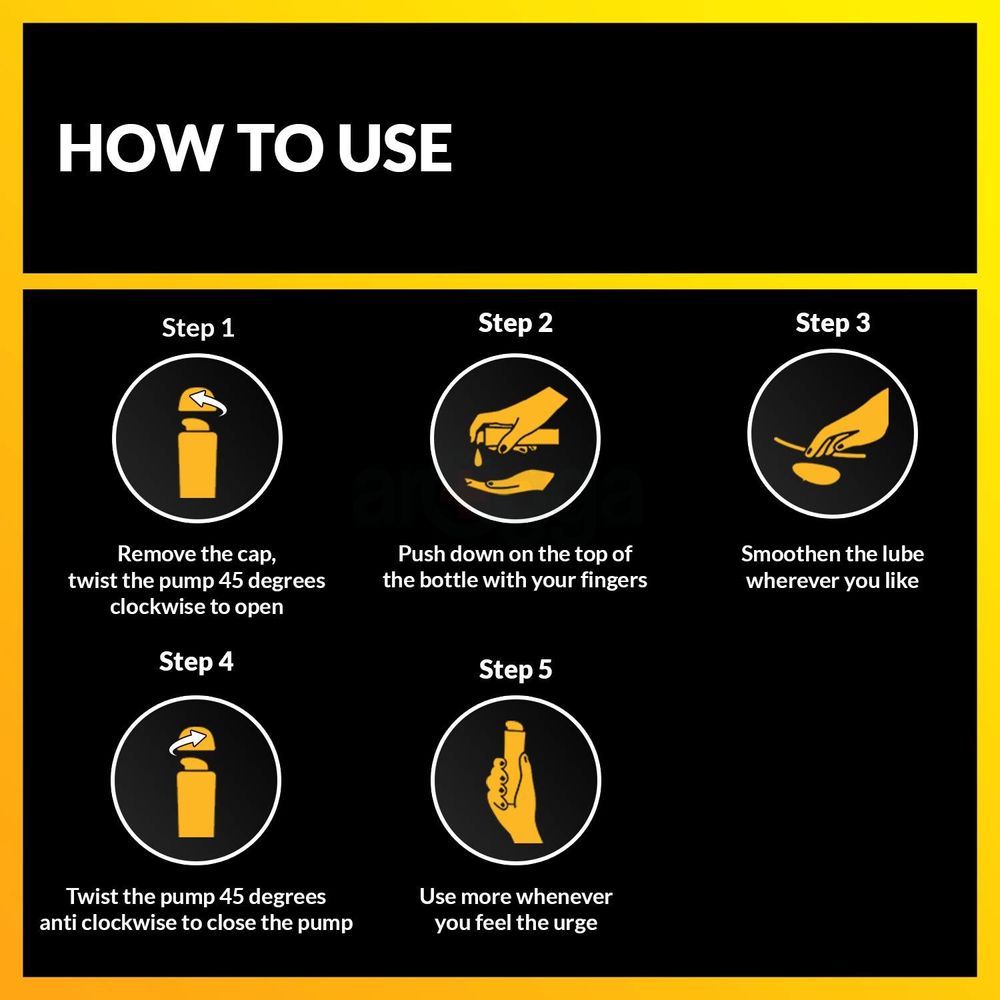 HOW TO USE

Step 1

Remove the cap, twist the pump 45 degrees clockwise to open

Step 2

Push down on the top of the bottle with your fingers

Step 3

Smoothen the lube wherever you like

Step 4

Twist the pump 45 degrees anti clockwise to close the pump

Step 5

Use more whenever you feel the urge