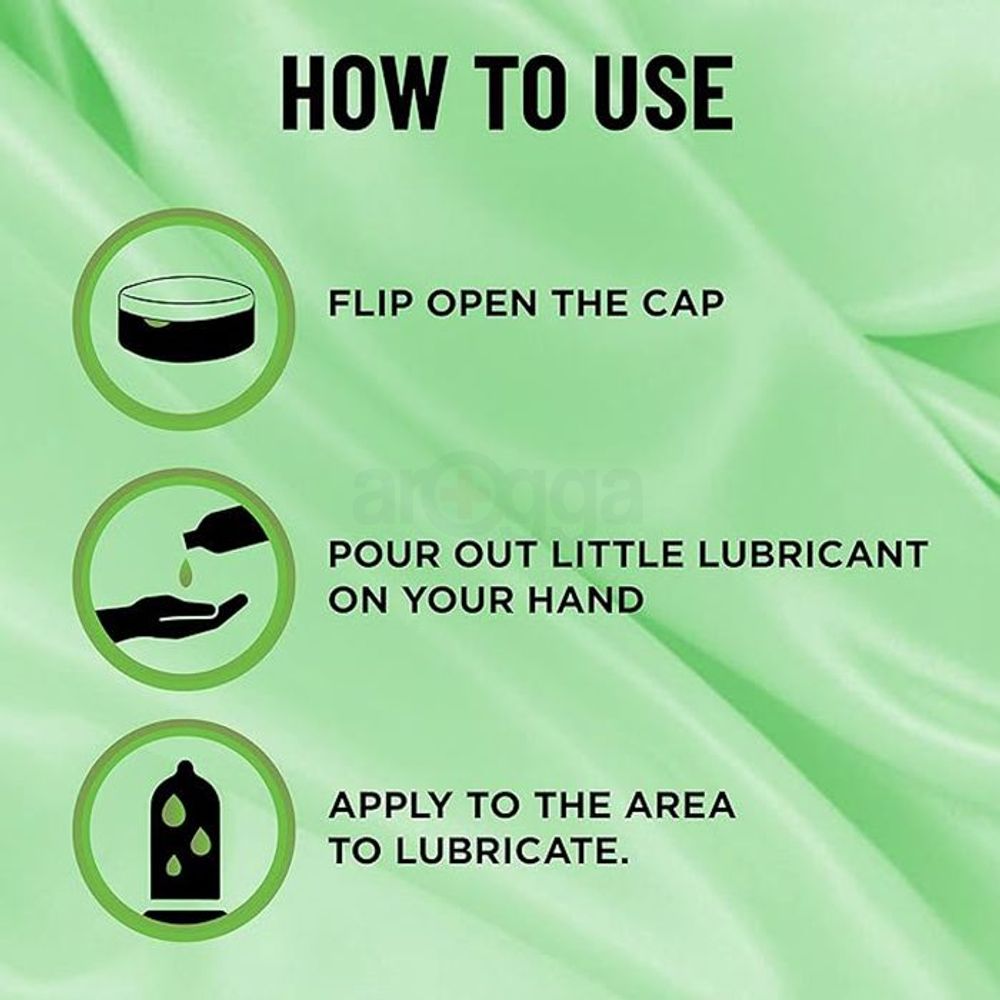 HOW TO USE

FLIP OPEN THE CAP

arogga

POUR OUT LITTLE LUBRICANT ON YOUR HAND

APPLY TO THE AREA TO LUBRICATE.