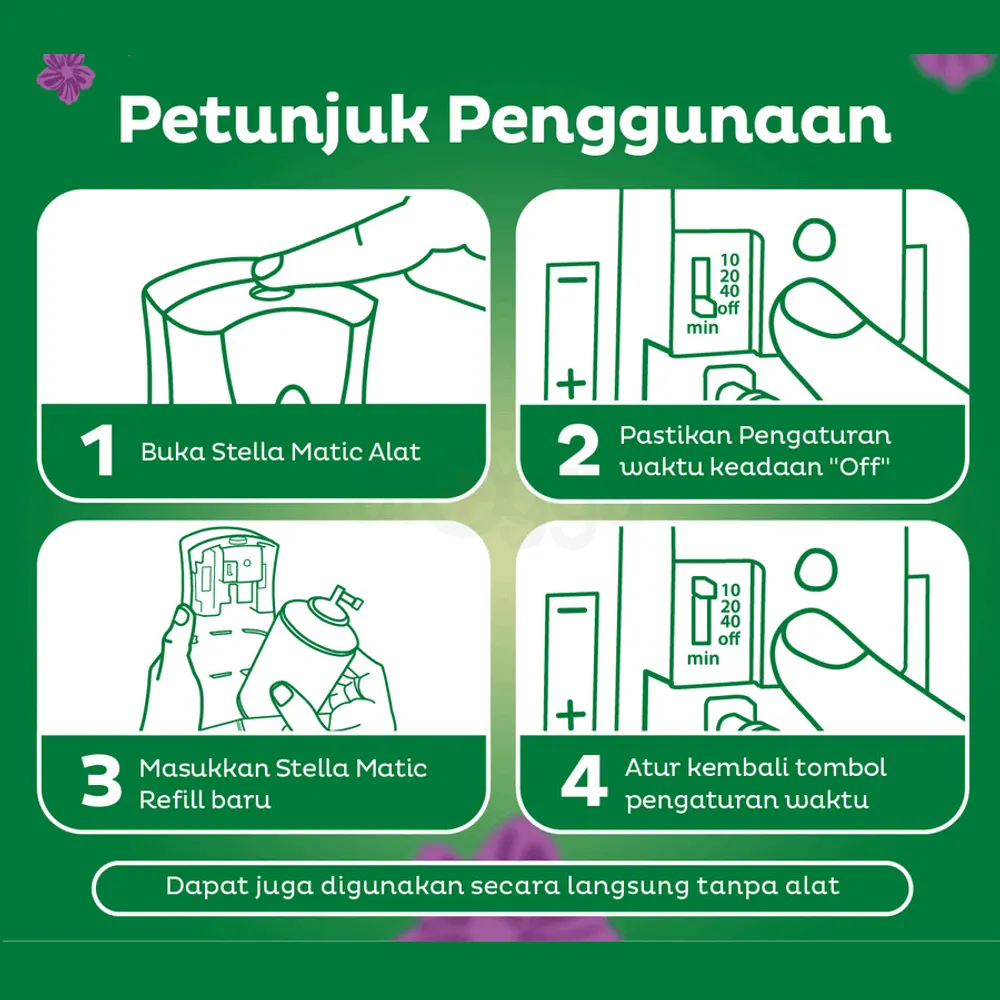 Petunjuk Penggunaan

1 Buka Stella Matic Alat

10
20
40
off
min

2 Pastikan Pengaturan waktu keadaan "Off"

3 Masukkan Stella Matic Refill baru

10
20
40
off
min

4 Atur kembali tombol pengaturan waktu

Dapat juga digunakan secara langsung tanpa alat