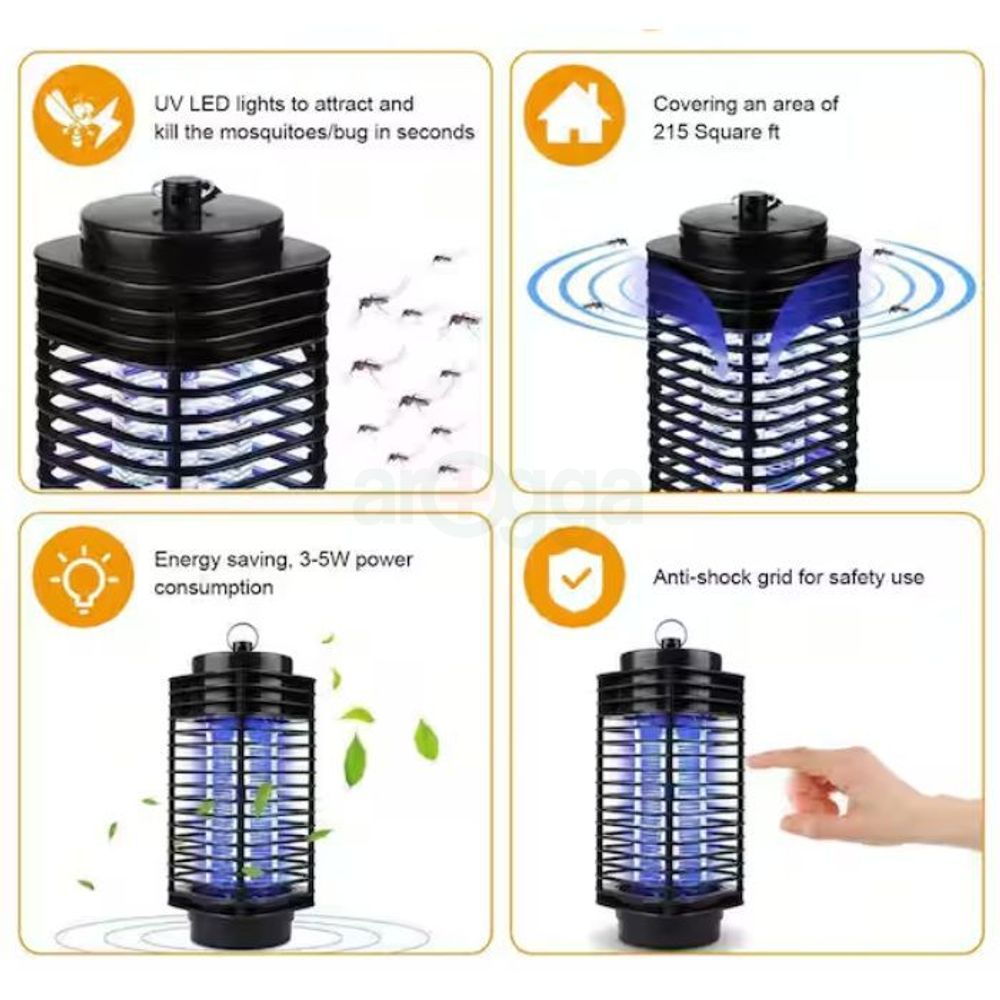 UV LED lights to attract and kill the mosquitoes/bug in seconds

Covering an area of 215 Square ft

arogga

Energy saving, 3-5W power consumption

Anti-shock grid for safety use