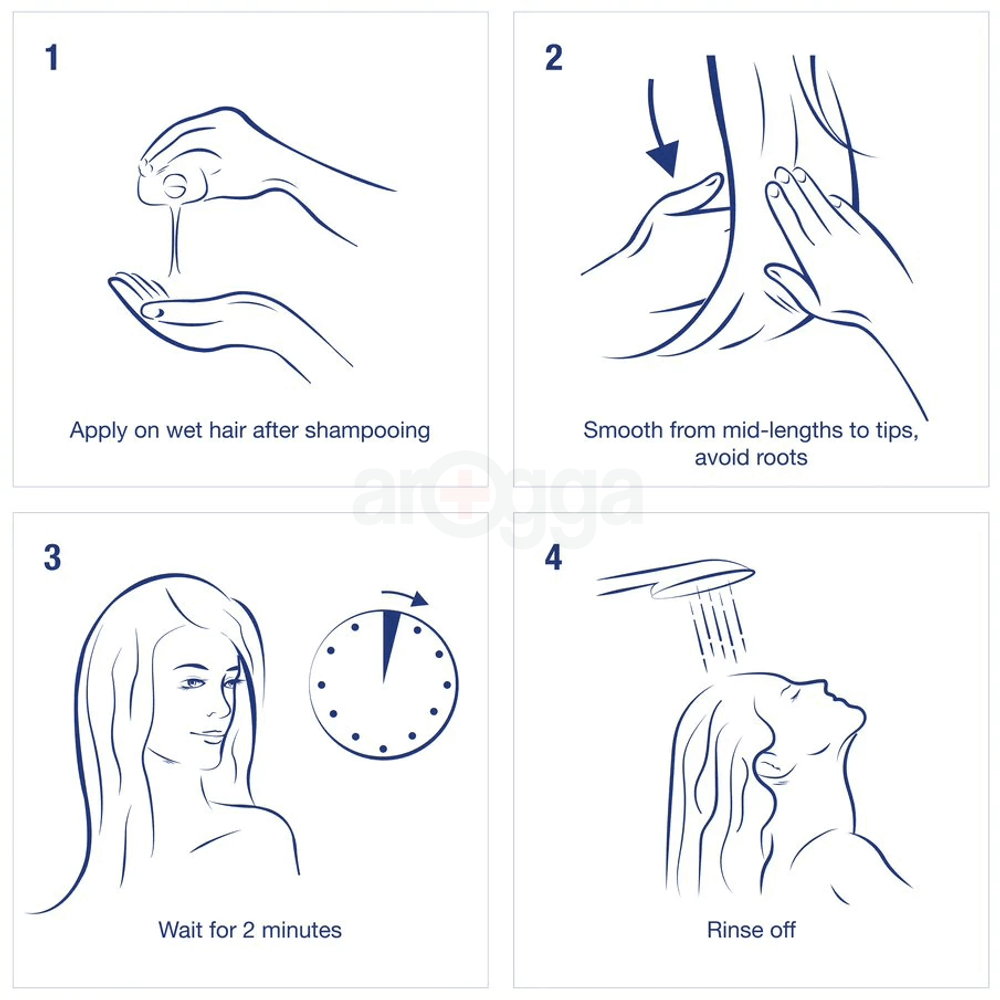 1

Apply on wet hair after shampooing

2

Smooth from mid-lengths to tips, avoid roots

arogga

3

Wait for 2 minutes

4

Rinse off