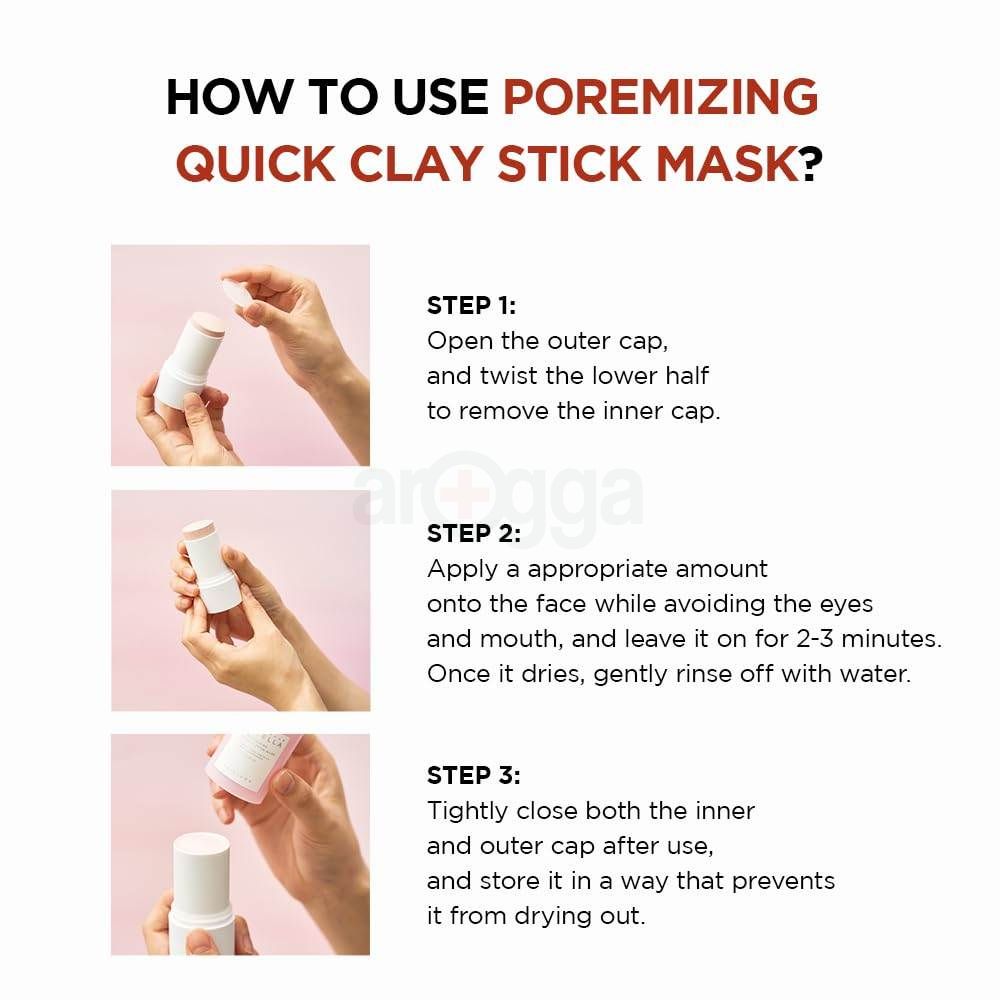 HOW TO USE POREMIZING QUICK CLAY STICK MASK?

STEP 1:
Open the outer cap, and twist the lower half to remove the inner cap.

arogga

STEP 2:
Apply a appropriate amount onto the face while avoiding the eyes and mouth, and leave it on for 2-3 minutes. Once it dries, gently rinse off with water.

STEP 3:
Tightly close both the inner and outer cap after use, and store it in a way that prevents it from drying out.