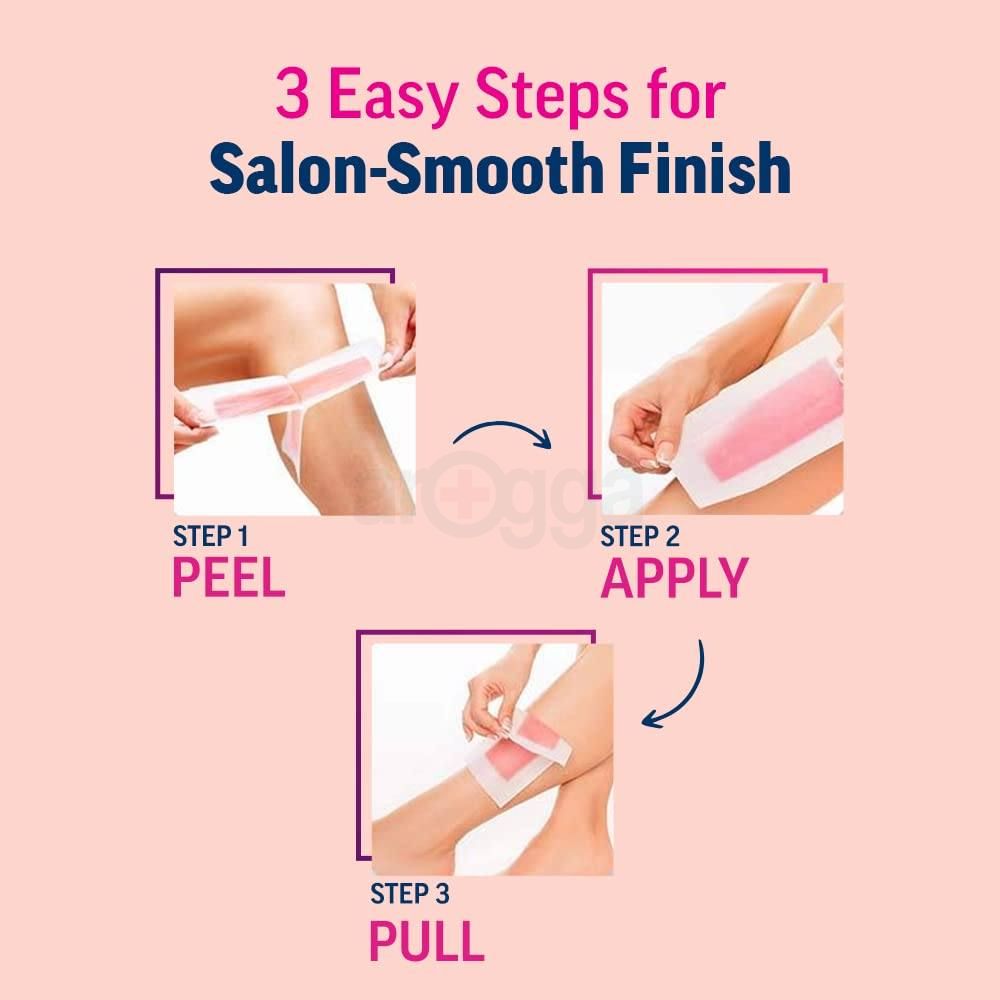 3 Easy Steps for
Salon-Smooth Finish

STEP 1
PEEL

arogga

STEP 2
APPLY

STEP 3
PULL