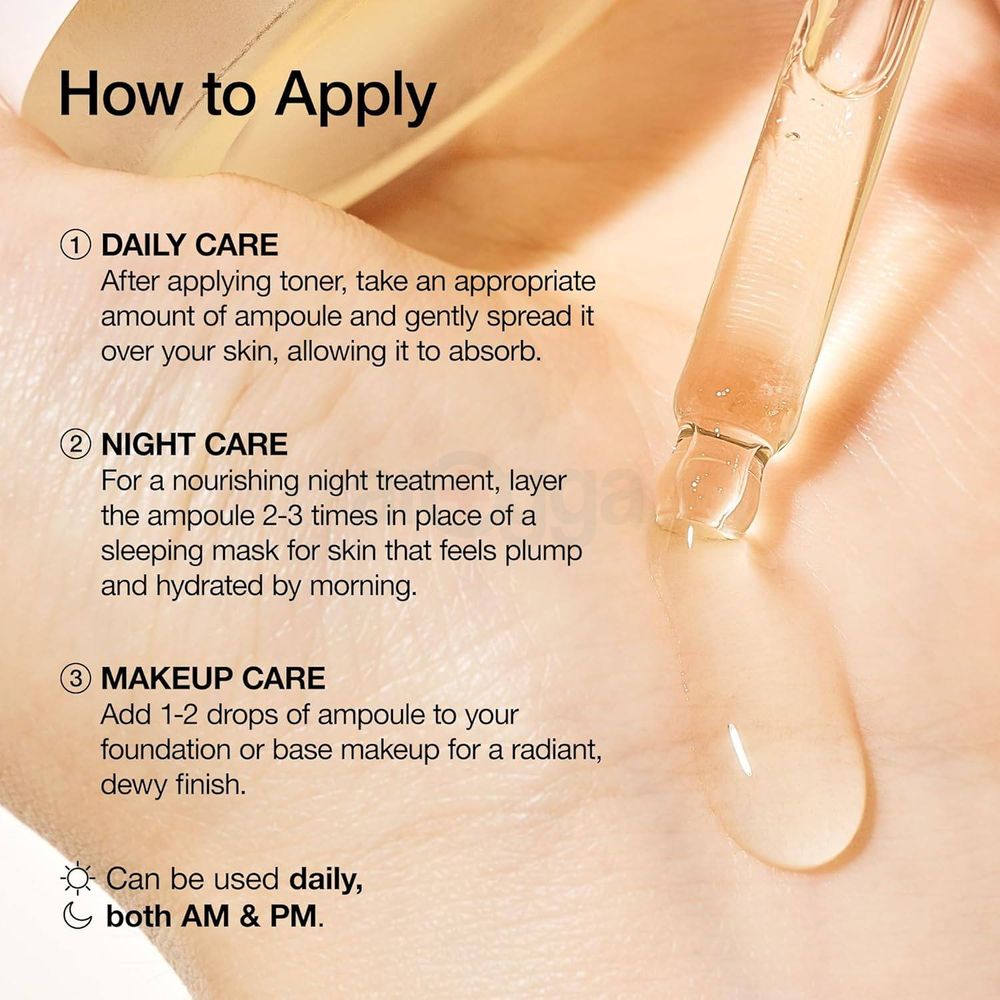 How to Apply

① DAILY CARE
After applying toner, take an appropriate amount of ampoule and gently spread it over your skin, allowing it to absorb.

② NIGHT CARE
For a nourishing night treatment, layer the ampoule 2-3 times in place of a sleeping mask for skin that feels plump and hydrated by morning.

③ MAKEUP CARE
Add 1-2 drops of ampoule to your foundation or base makeup for a radiant, dewy finish.

Can be used daily, both AM & PM.