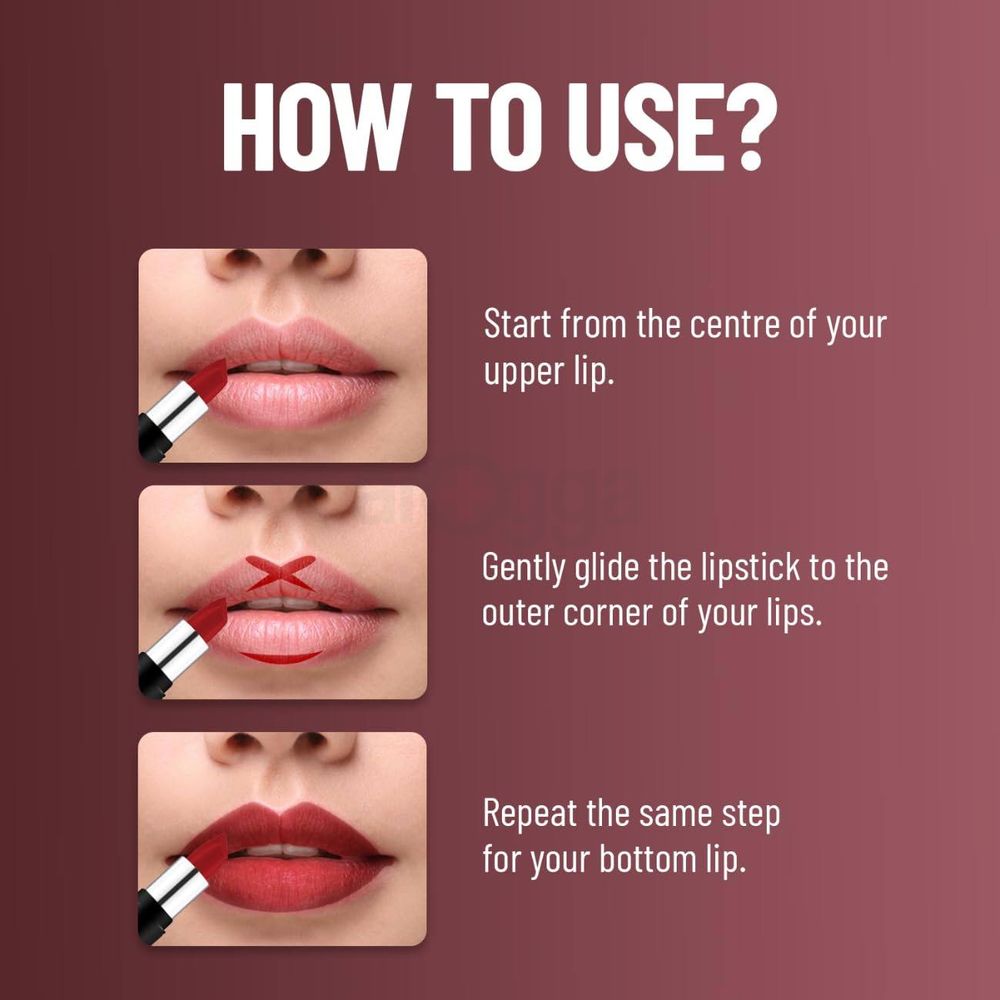 HOW TO USE?

Start from the centre of your upper lip.

Gently glide the lipstick to the outer corner of your lips.

Repeat the same step for your bottom lip.