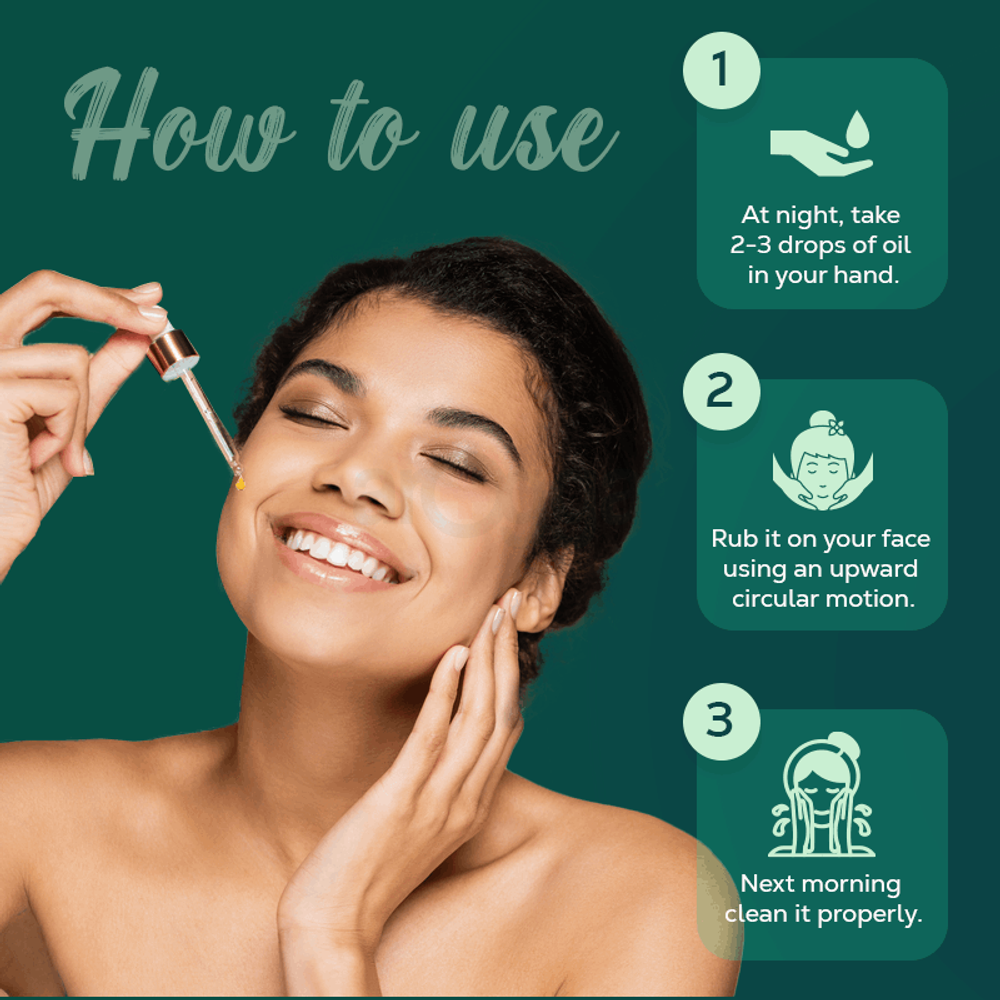 How to use

1

At night, take 2-3 drops of oil in your hand.

2

Rub it on your face using an upward circular motion.

3

Next morning clean it properly.