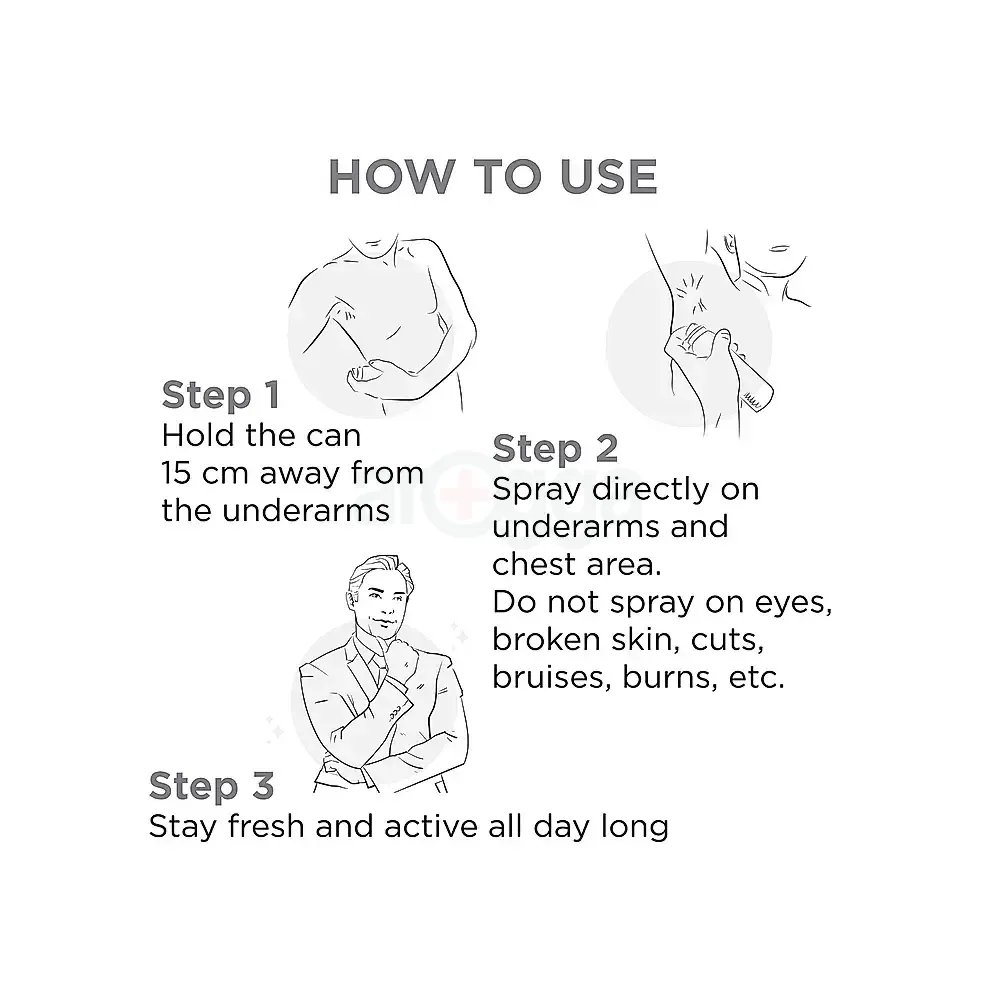 HOW TO USE

Step 1
Hold the can 15 cm away from the underarms

Step 2
Spray directly on underarms and chest area.
Do not spray on eyes, broken skin, cuts, bruises, burns, etc.

Step 3
Stay fresh and active all day long