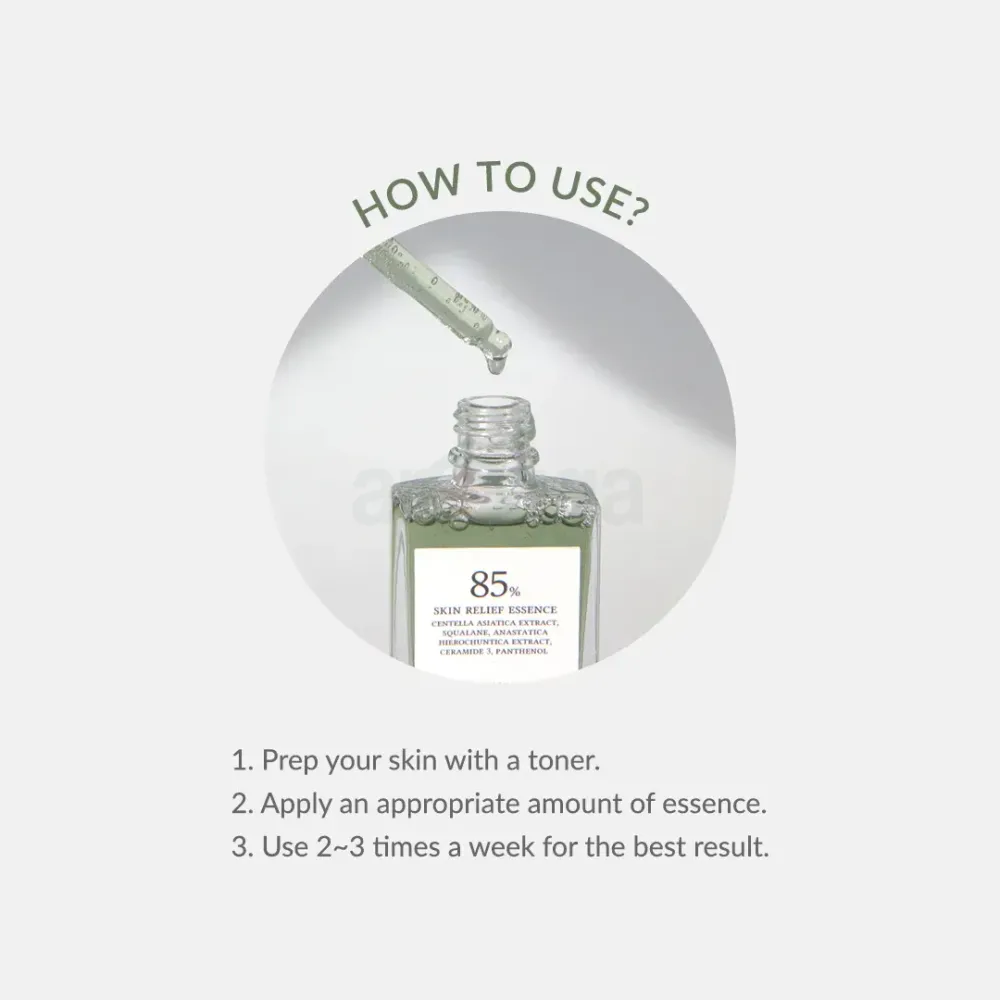 HOW TO USE?

85%
SKIN RELIEF ESSENCE
CENTELLA ASIATICA EXTRACT, SQUALANE, ANASTATICA HIEROCHUNTICA EXTRACT, CERAMIDE 3, PANTHENOL

1. Prep your skin with a toner.
2. Apply an appropriate amount of essence.
3. Use 2~3 times a week for the best result.