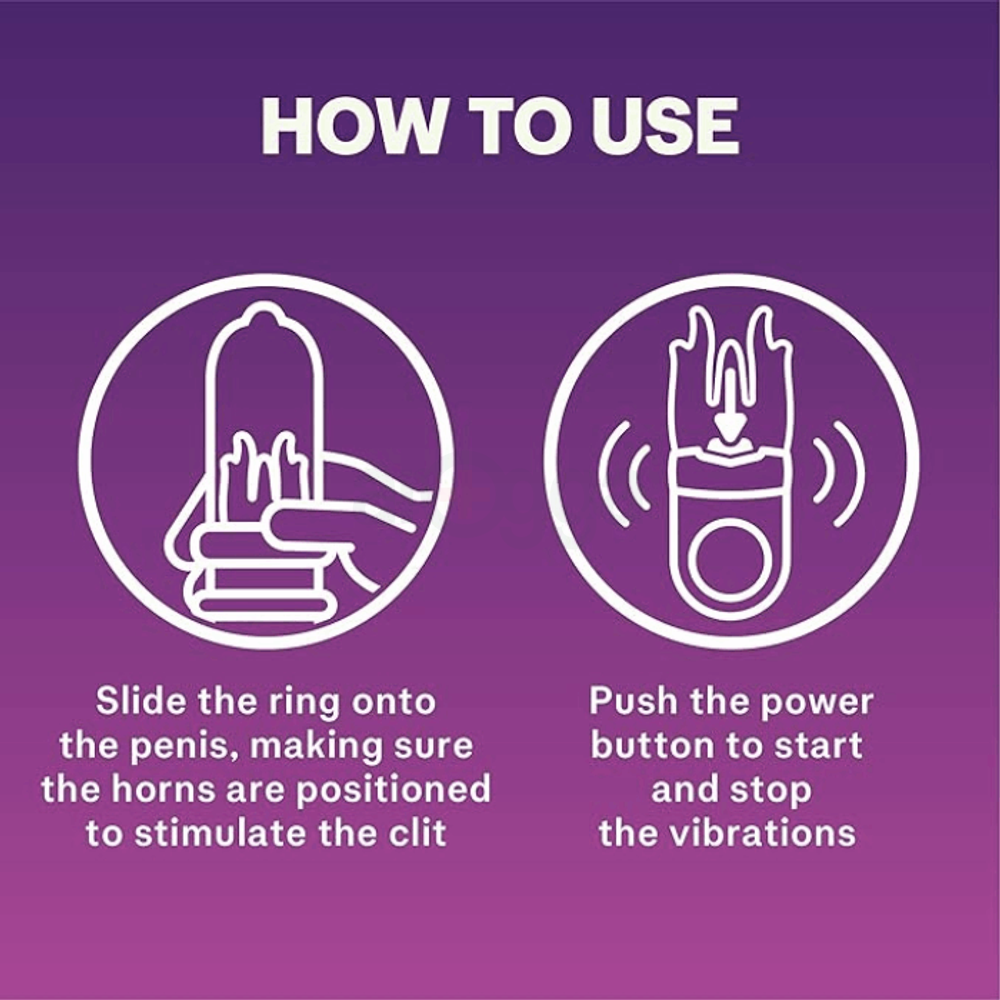 HOW TO USE

Slide the ring onto the penis, making sure the horns are positioned to stimulate the clit

Push the power button to start and stop the vibrations