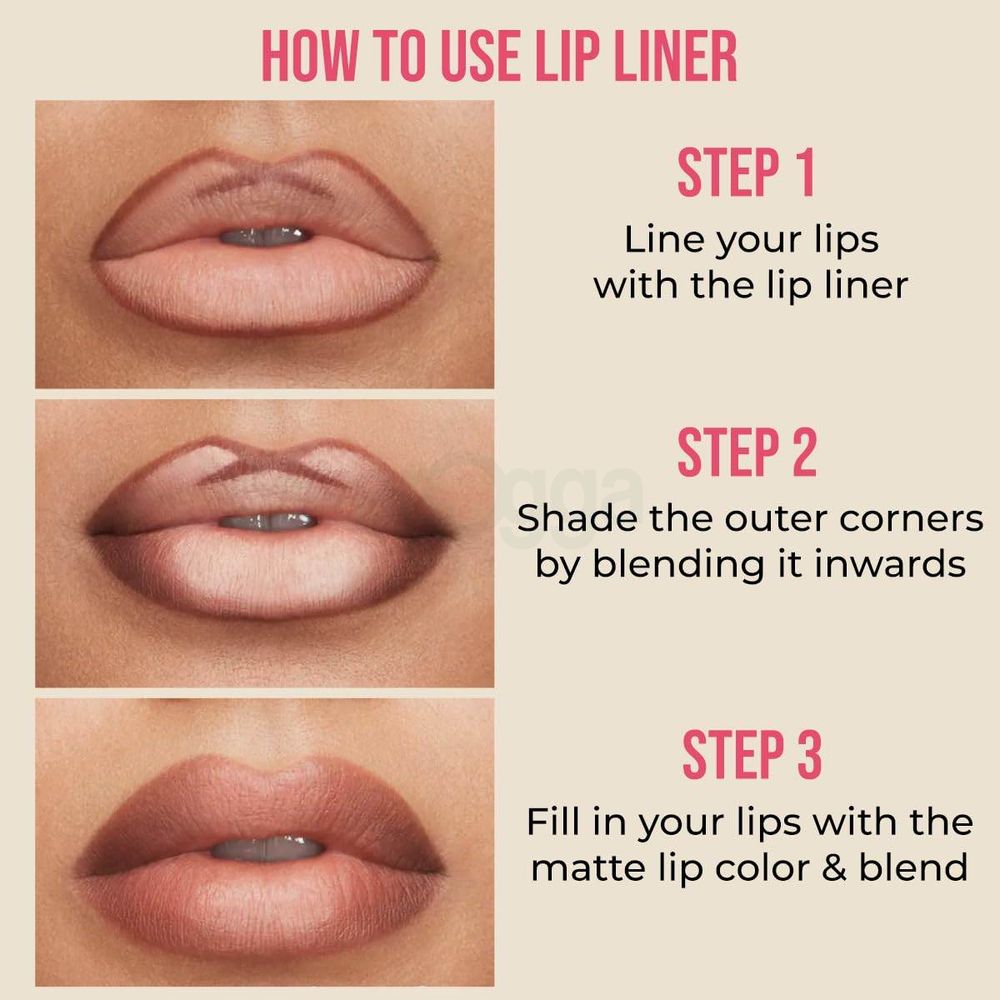 HOW TO USE LIP LINER

STEP 1
Line your lips with the lip liner

STEP 2
Shade the outer corners by blending it inwards

STEP 3
Fill in your lips with the matte lip color & blend