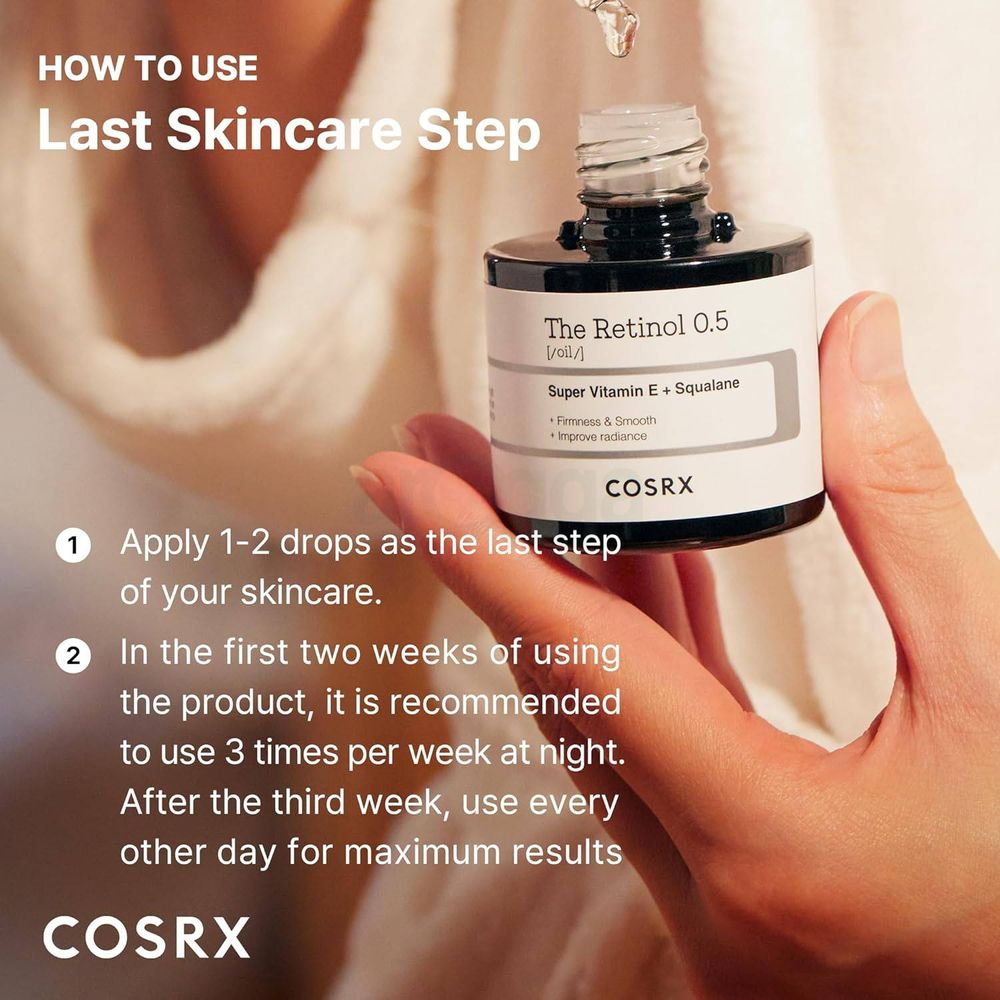 HOW TO USE
Last Skincare Step

The Retinol 0.5
[/oil/]
Super Vitamin E + Squalane
+ Firmness & Smooth
+ Improve radiance
COSRX

1 Apply 1-2 drops as the last step of your skincare.

2 In the first two weeks of using the product, it is recommended to use 3 times per week at night. After the third week, use every other day for maximum results

COSRX