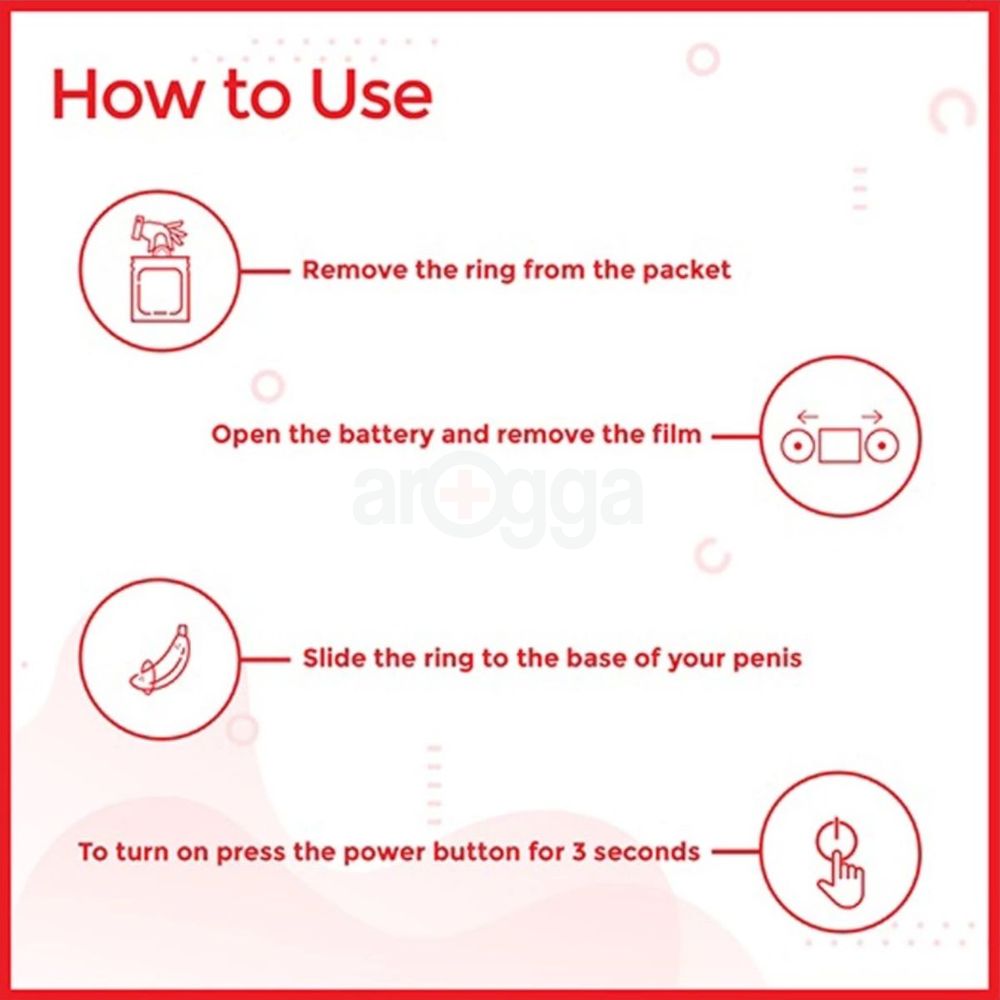 How to Use

Remove the ring from the packet

Open the battery and remove the film

arogga

Slide the ring to the base of your penis

To turn on press the power button for 3 seconds