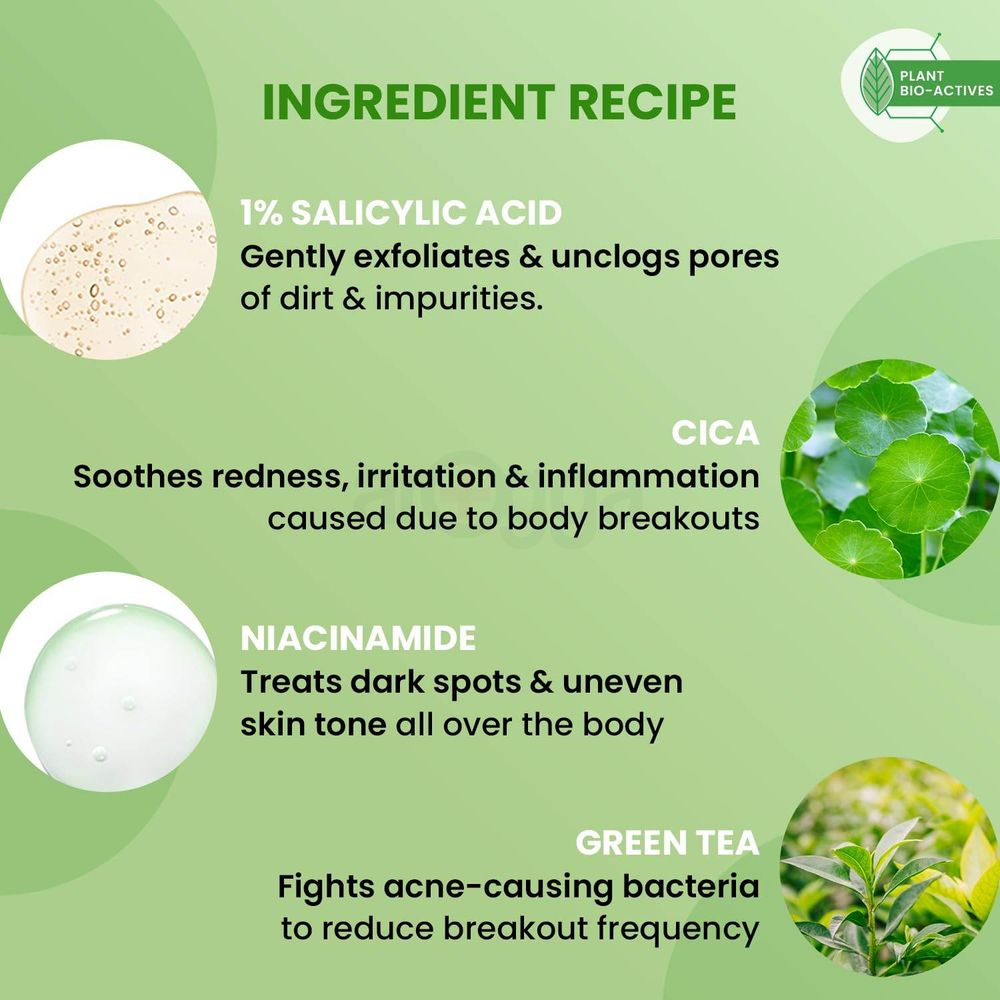 INGREDIENT RECIPE

PLANT BIO-ACTIVES

1% SALICYLIC ACID
Gently exfoliates & unclogs pores of dirt & impurities.

CICA
Soothes redness, irritation & inflammation caused due to body breakouts

NIACINAMIDE
Treats dark spots & uneven skin tone all over the body

GREEN TEA
Fights acne-causing bacteria to reduce breakout frequency