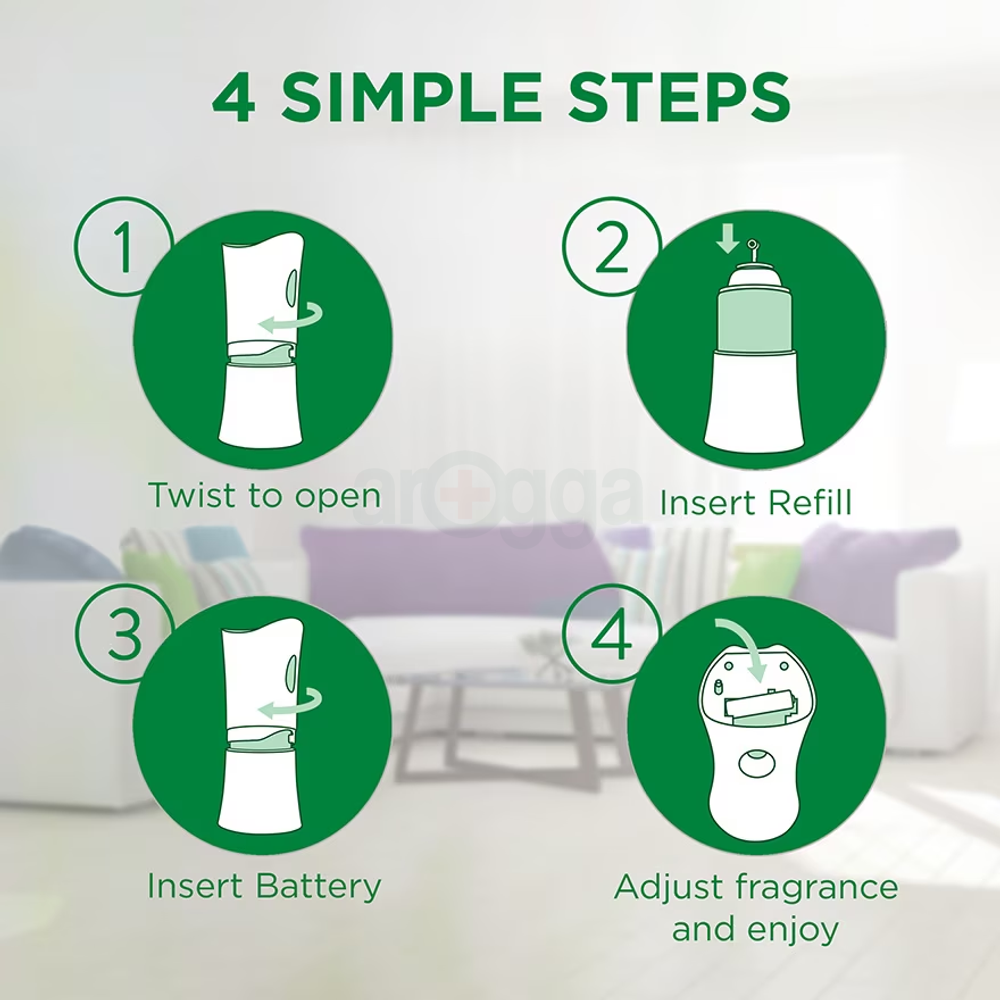 4 SIMPLE STEPS

1

Twist to open

2

Insert Refill

arogga

3

Insert Battery

4

Adjust fragrance and enjoy