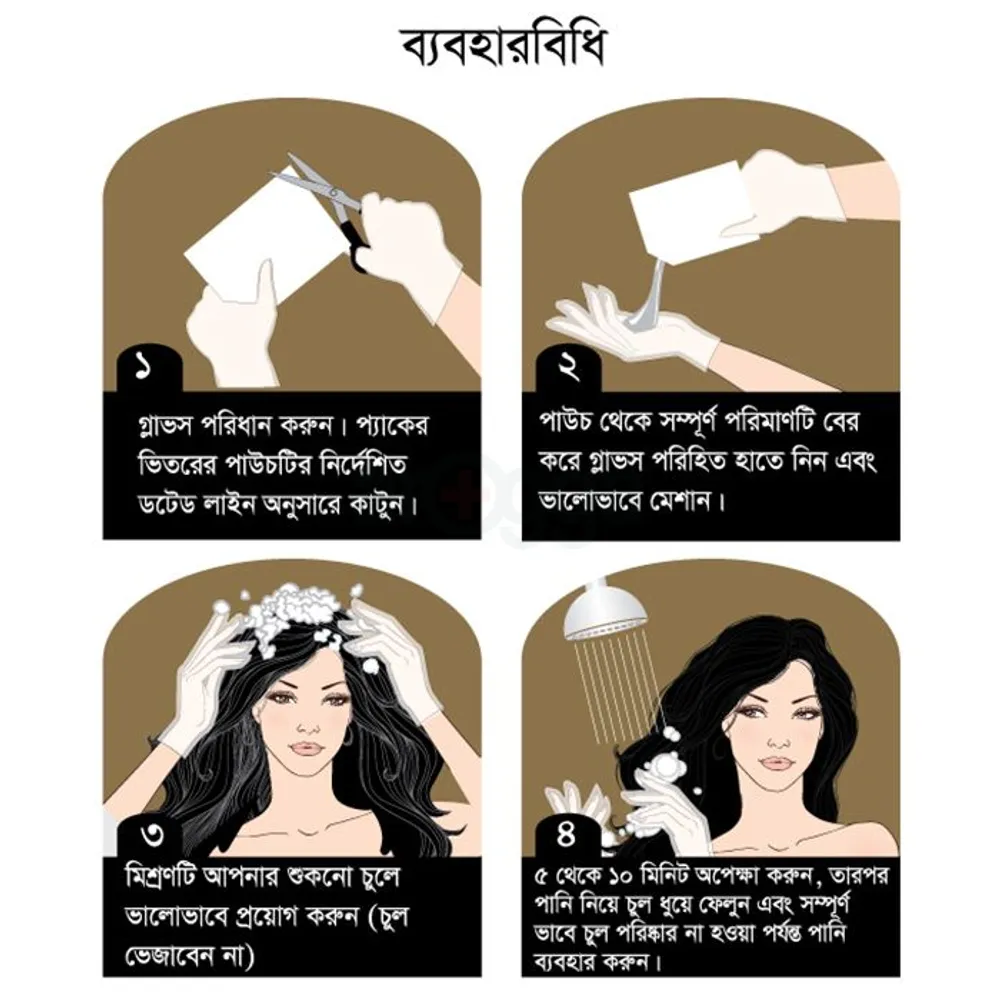 ব্যবহারবিধি

১

গ্লাভস পরিধান করুন। প্যাকের ভিতরের পাউচটির নির্দেশিত ডটেড লাইন অনুসারে কাটুন।

২

পাউচ থেকে সম্পূর্ণ পরিমাণটি বের করে গ্লাভস পরিহিত হাতে নিন এবং ভালোভাবে মেশান।

৩

মিশ্রণটি আপনার শুকনো চুলে ভালোভাবে প্রয়োগ করুন (চুল ভেজাবেন না)

৪

৫ থেকে ১০ মিনিট অপেক্ষা করুন, তারপর পানি নিয়ে চুল ধুয়ে ফেলুন এবং সম্পূর্ণ ভাবে চুল পরিষ্কার না হওয়া পর্যন্ত পানি ব্যবহার করুন।