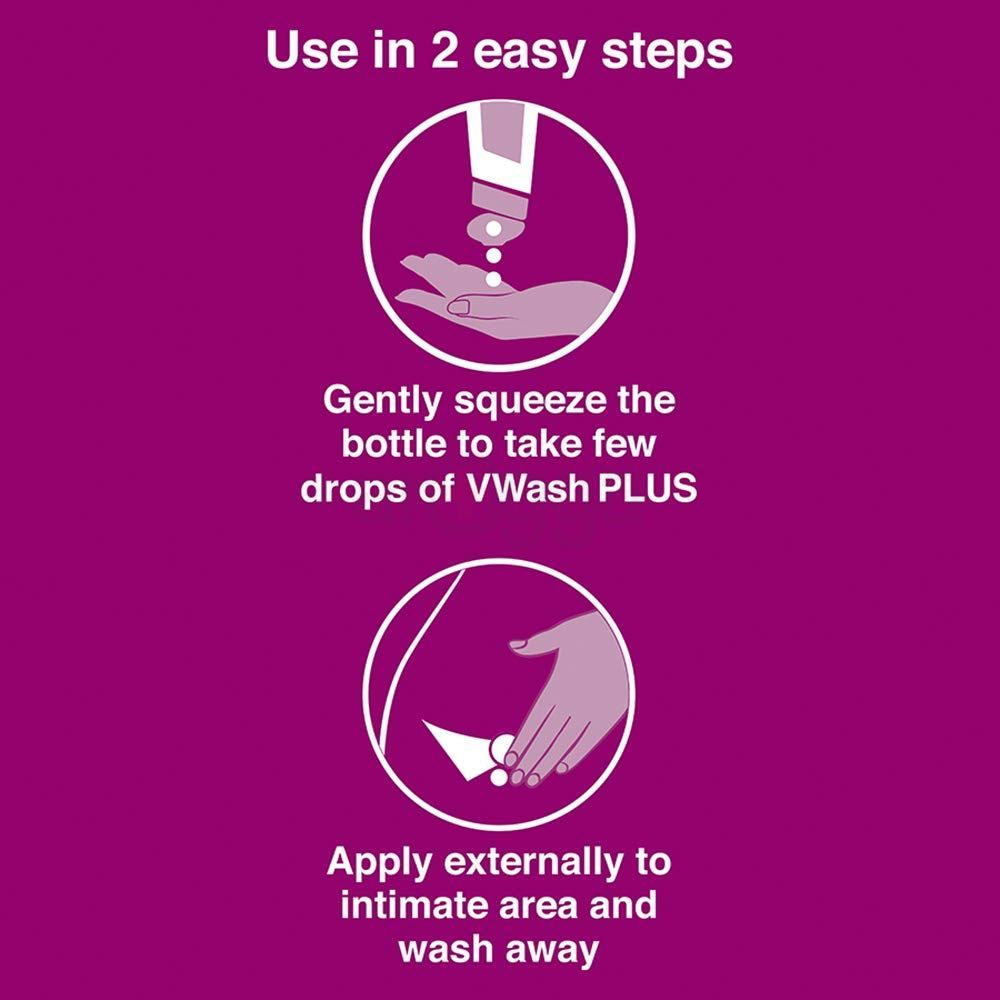 Use in 2 easy steps

Gently squeeze the bottle to take few drops of VWash PLUS

Apply externally to intimate area and wash away