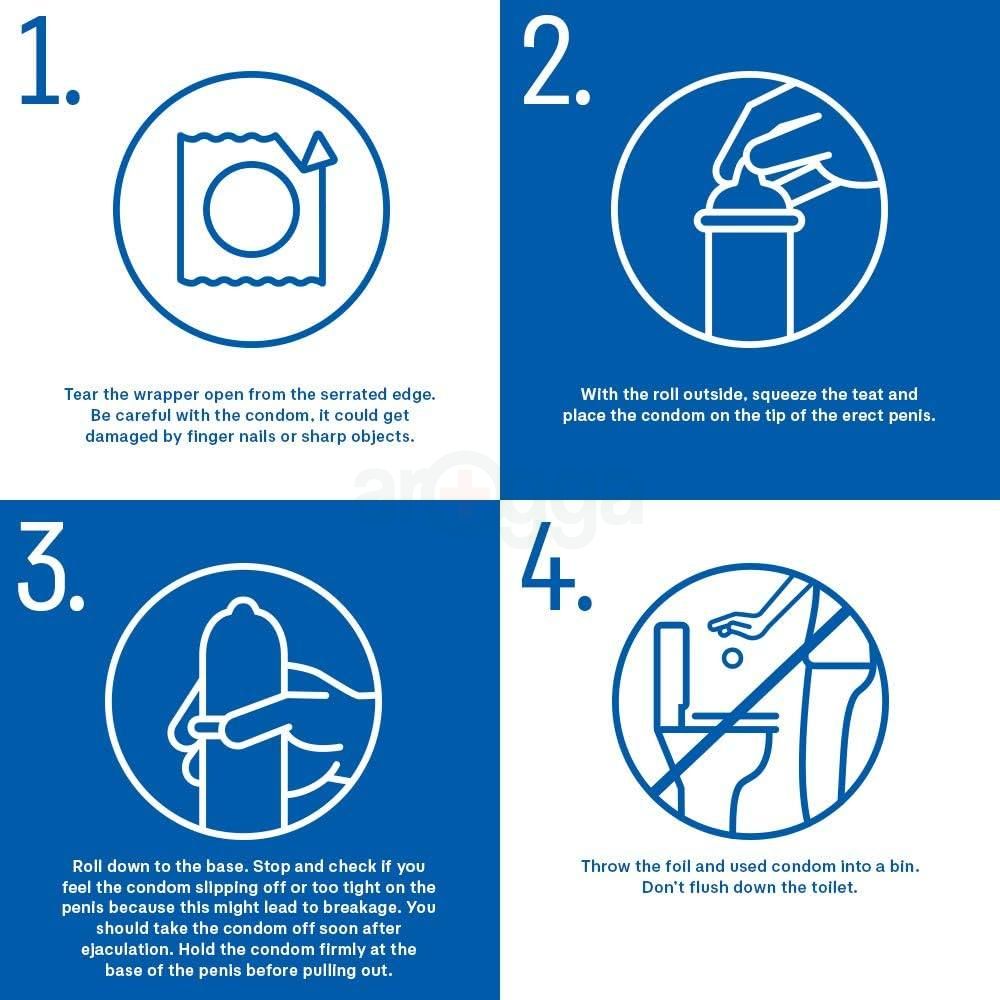 1.

Tear the wrapper open from the serrated edge. Be careful with the condom, it could get damaged by finger nails or sharp objects.

2.

With the roll outside, squeeze the teat and place the condom on the tip of the erect penis.

arogga

3.

Roll down to the base. Stop and check if you feel the condom slipping off or too tight on the penis because this might lead to breakage. You should take the condom off soon after ejaculation. Hold the condom firmly at the base of the penis before pulling out.

4.

Throw the foil and used condom into a bin. Don't flush down the toilet.