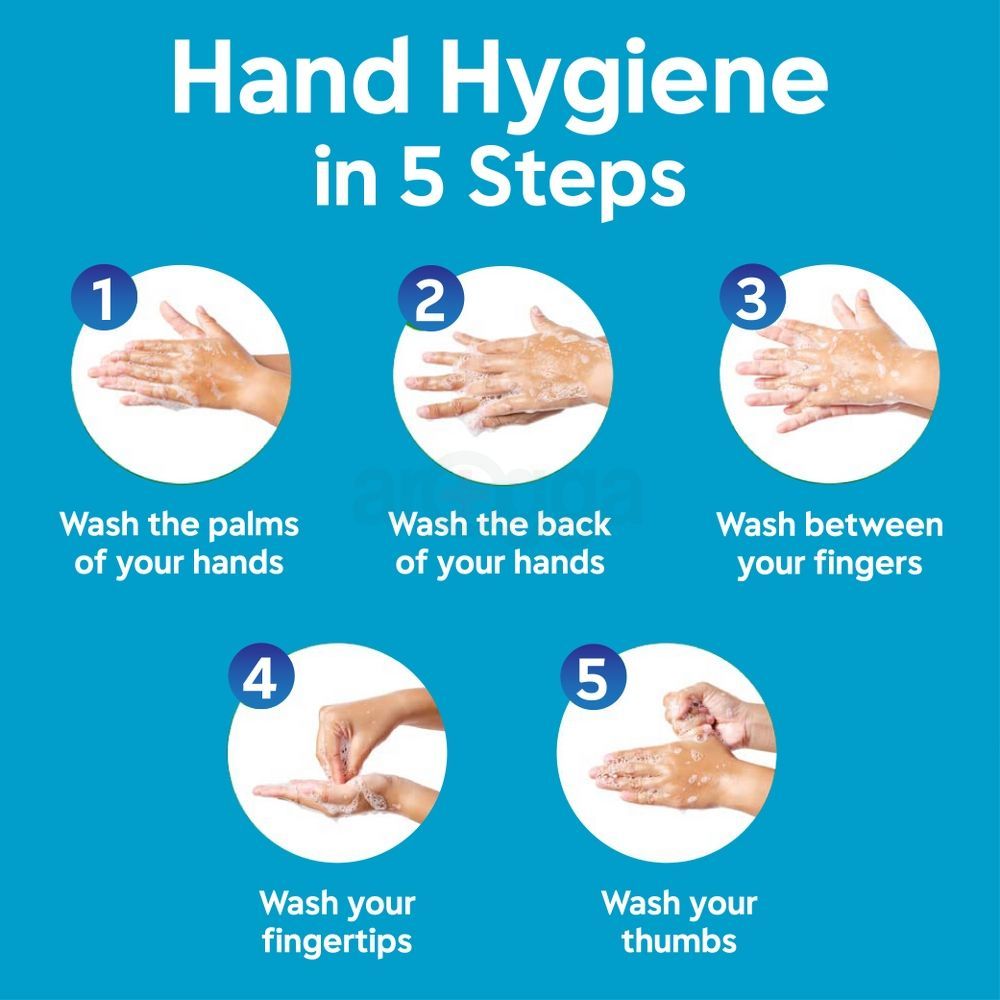 Hand Hygiene in 5 Steps

1
Wash the palms of your hands

2
Wash the back of your hands

3
Wash between your fingers

4
Wash your fingertips

5
Wash your thumbs