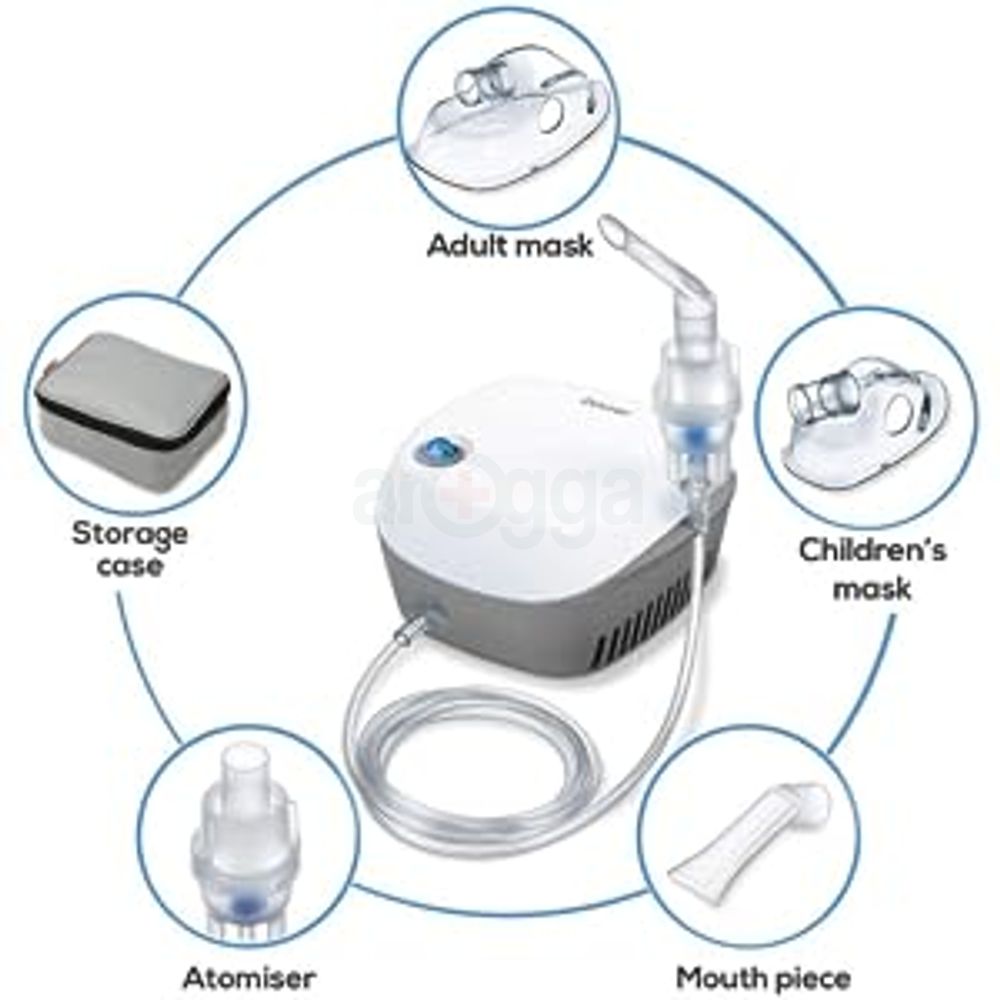 Adult mask

Storage case

arogga

Children's mask

Atomiser

Mouth piece