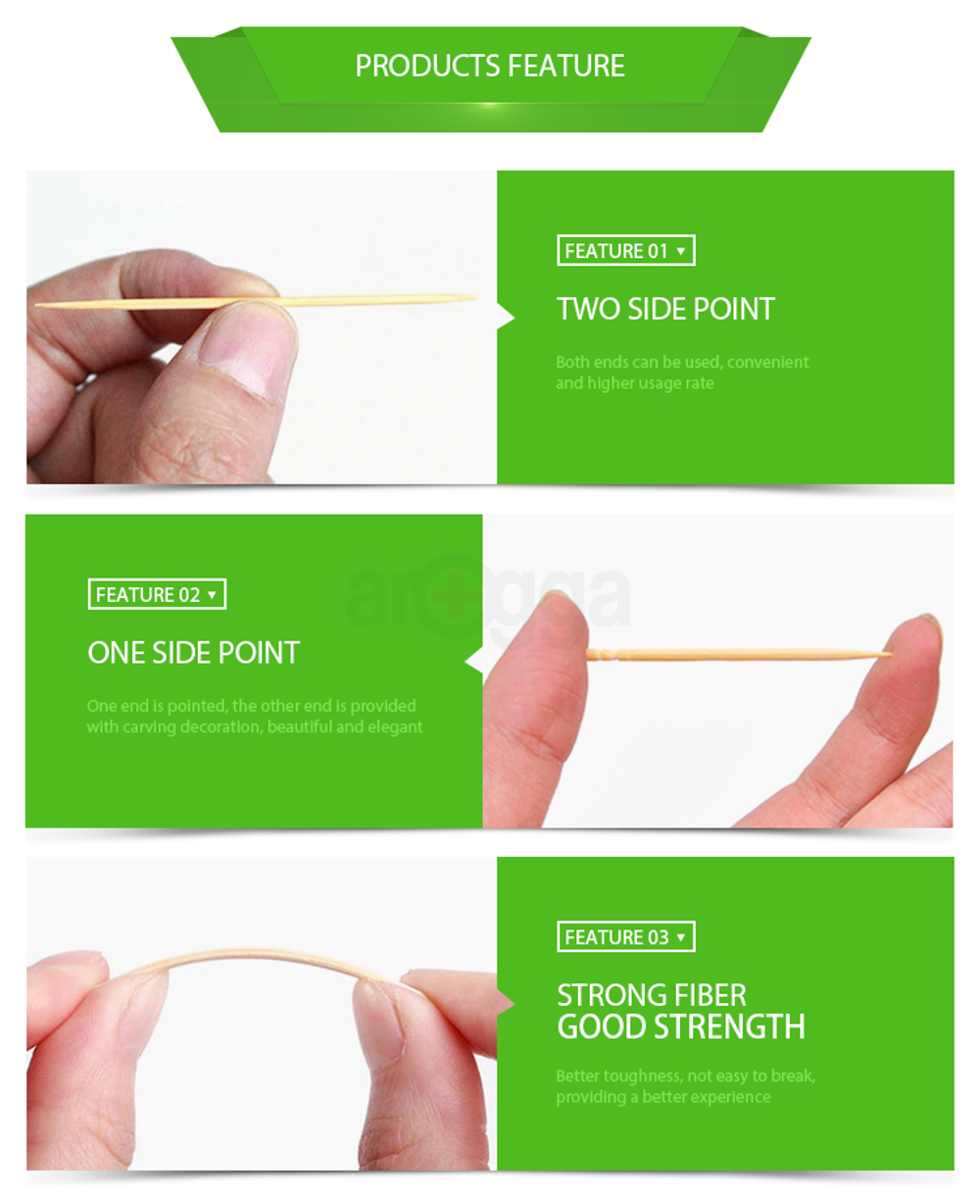 PRODUCTS FEATURE

FEATURE 01 ▼

TWO SIDE POINT

Both ends can be used, convenient and higher usage rate

FEATURE 02 ▼

ONE SIDE POINT

One end is pointed, the other end is provided with carving decoration, beautiful and elegant

arogga

FEATURE 03 ▼

STRONG FIBER GOOD STRENGTH

Better toughness, not easy to break, providing a better experience