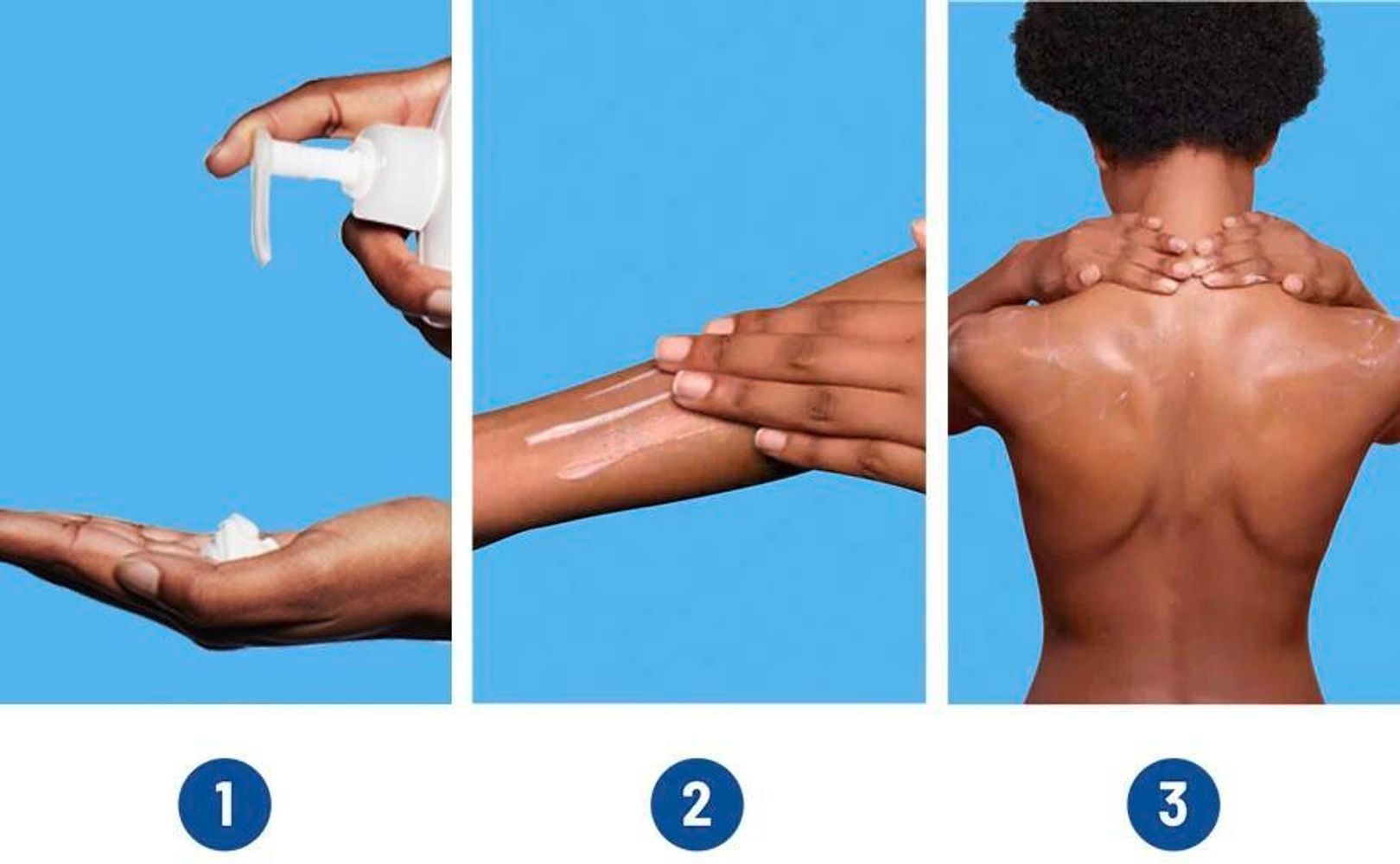 1

2

3