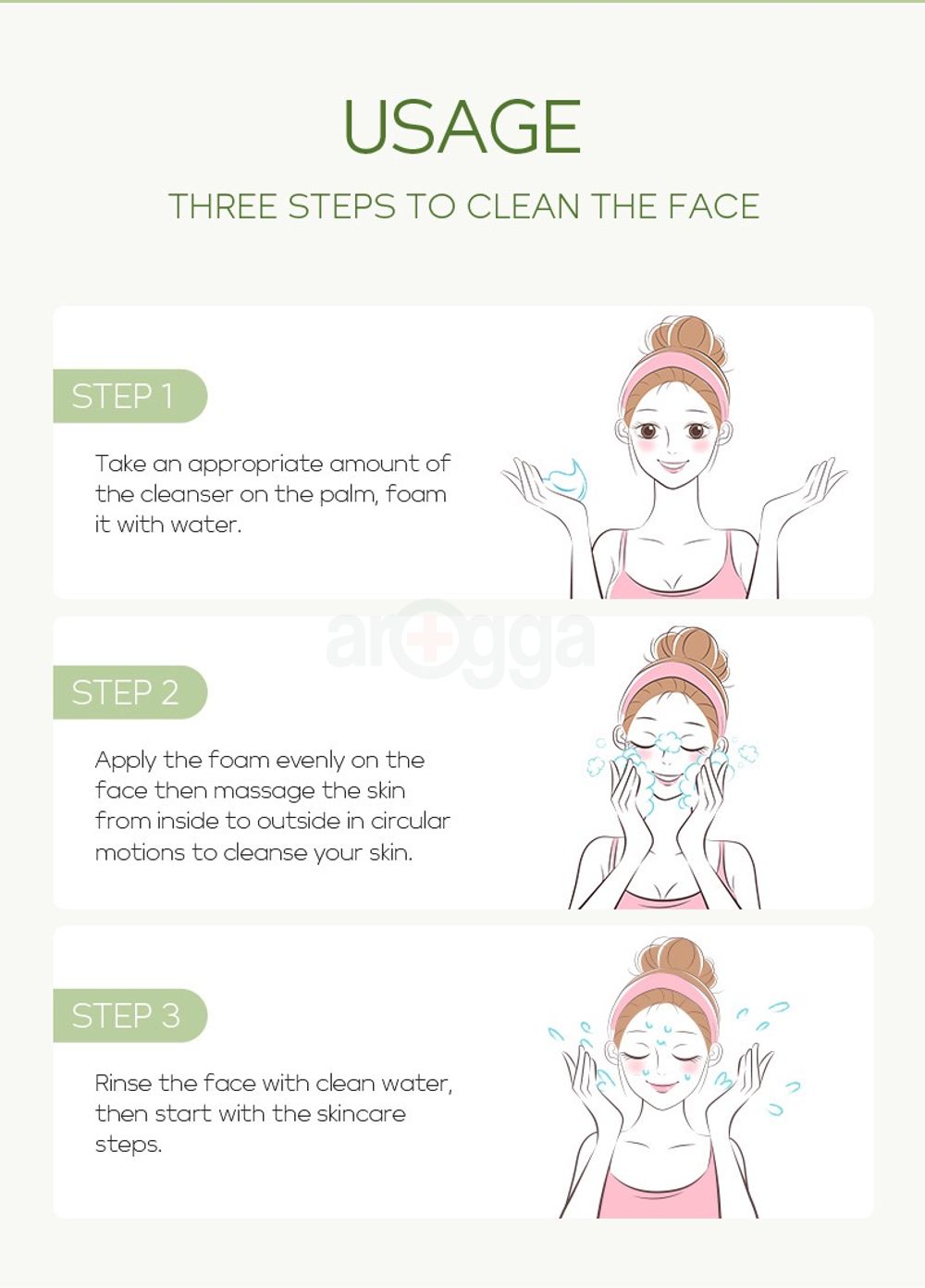 USAGE

THREE STEPS TO CLEAN THE FACE

STEP 1

Take an appropriate amount of the cleanser on the palm, foam it with water.

arogga

STEP 2

Apply the foam evenly on the face then massage the skin from inside to outside in circular motions to cleanse your skin.

STEP 3

Rinse the face with clean water, then start with the skincare steps.