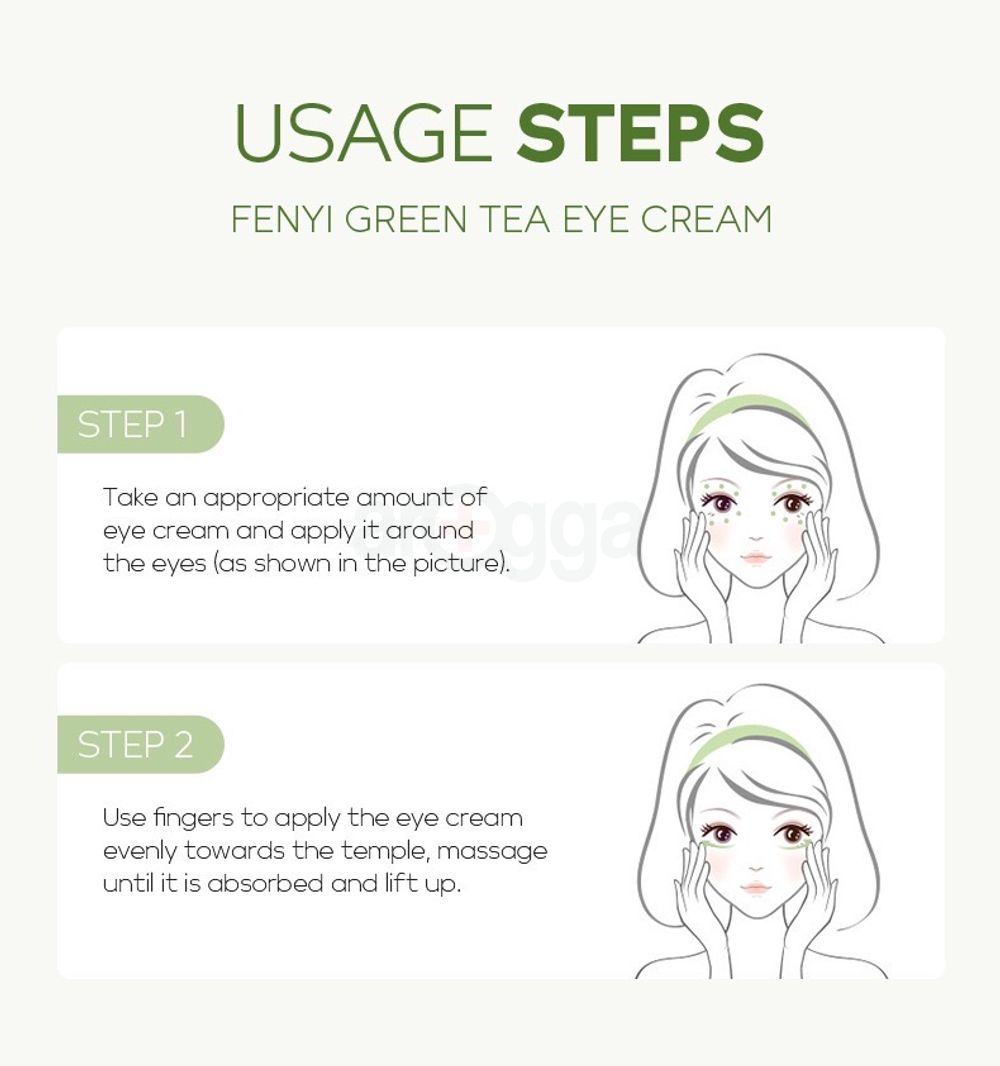 USAGE STEPS

FENYI GREEN TEA EYE CREAM

STEP 1

Take an appropriate amount of eye cream and apply it around the eyes (as shown in the picture).

STEP 2

Use fingers to apply the eye cream evenly towards the temple, massage until it is absorbed and lift up.